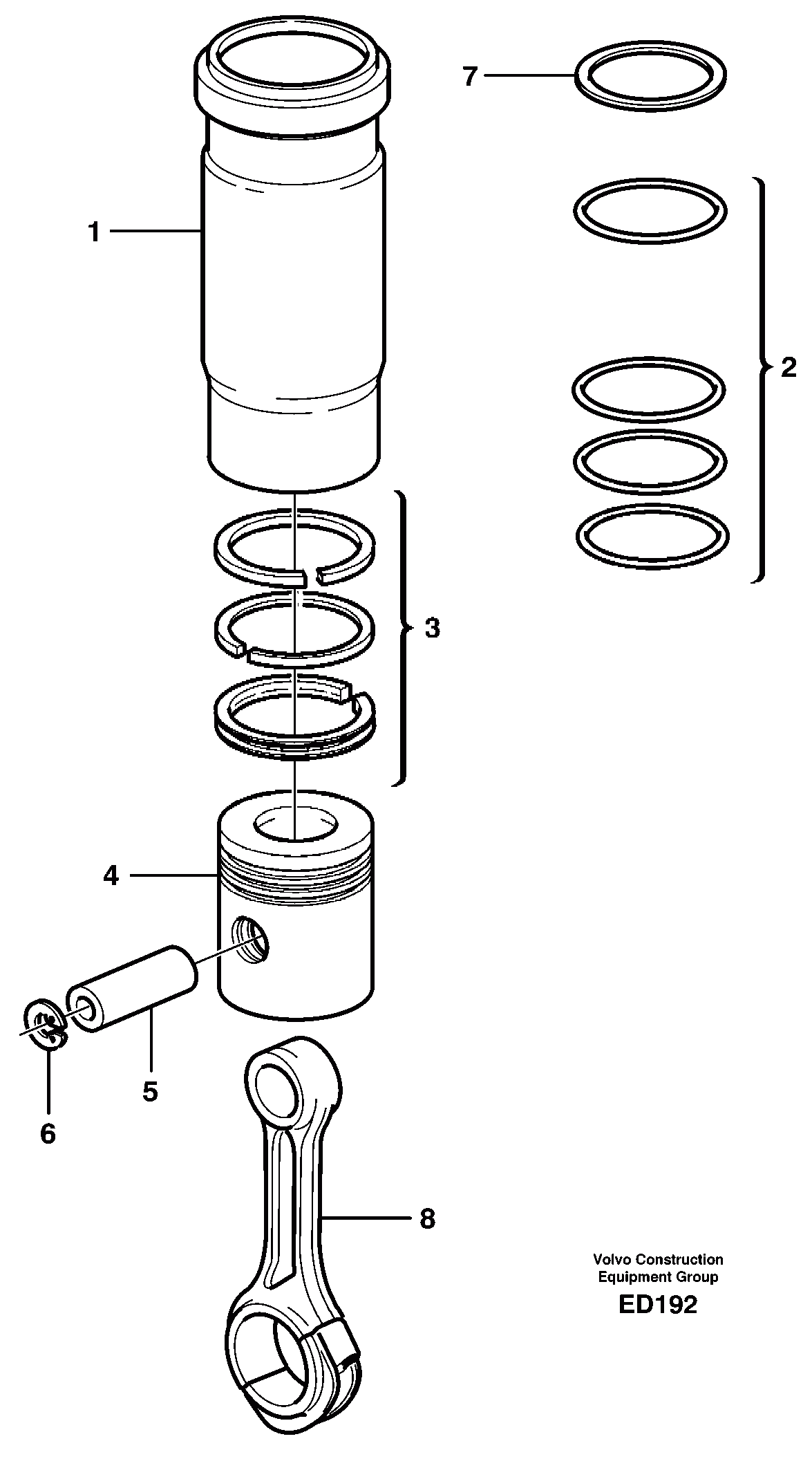 7

1

2

3

4

5

6

8

Volvo Construction Equipment Group

ED192