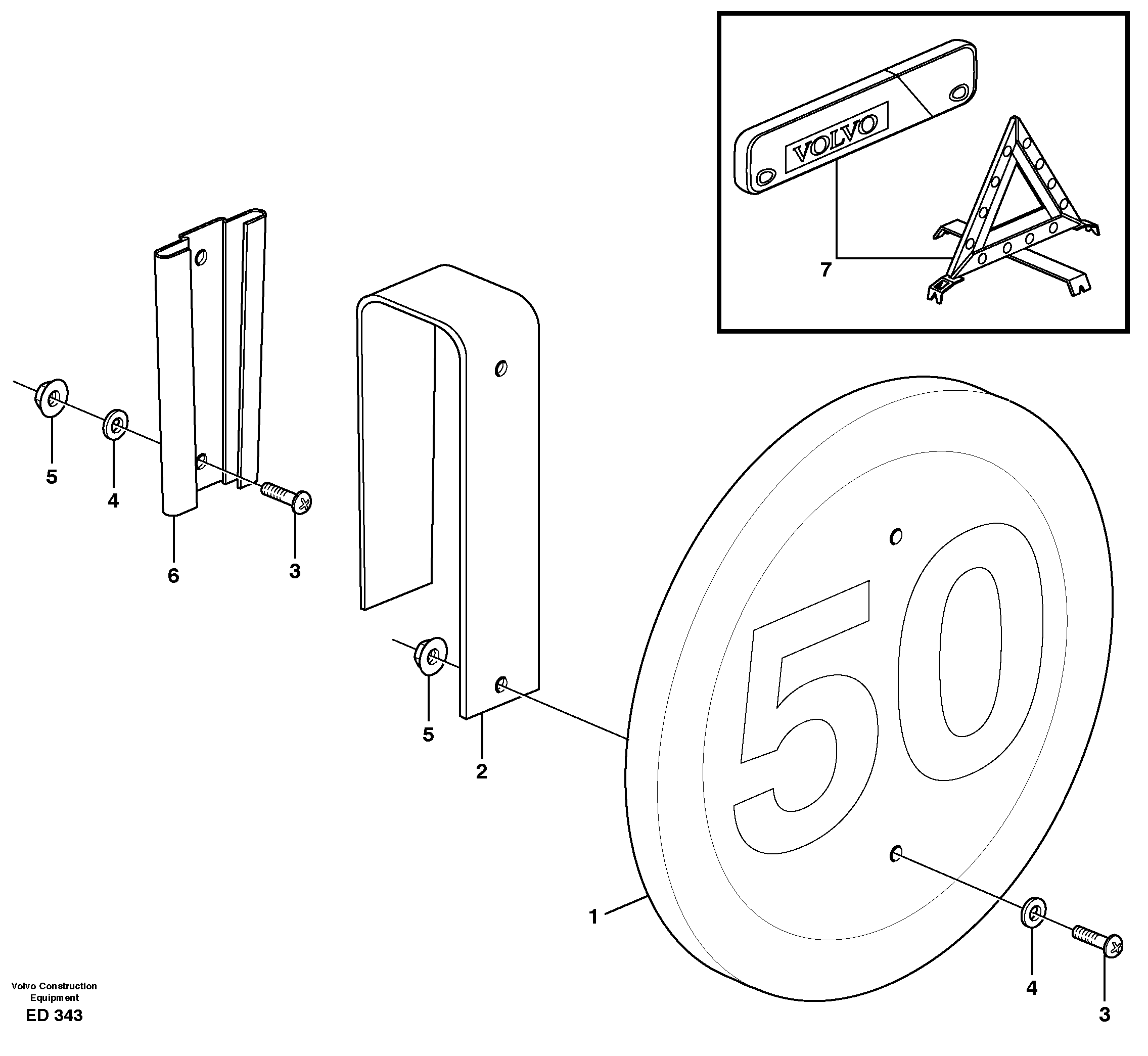 VOLVO

7

5

4

6

3

5

2

50

1

4

3

Volvo Construction Equipment

ED 343