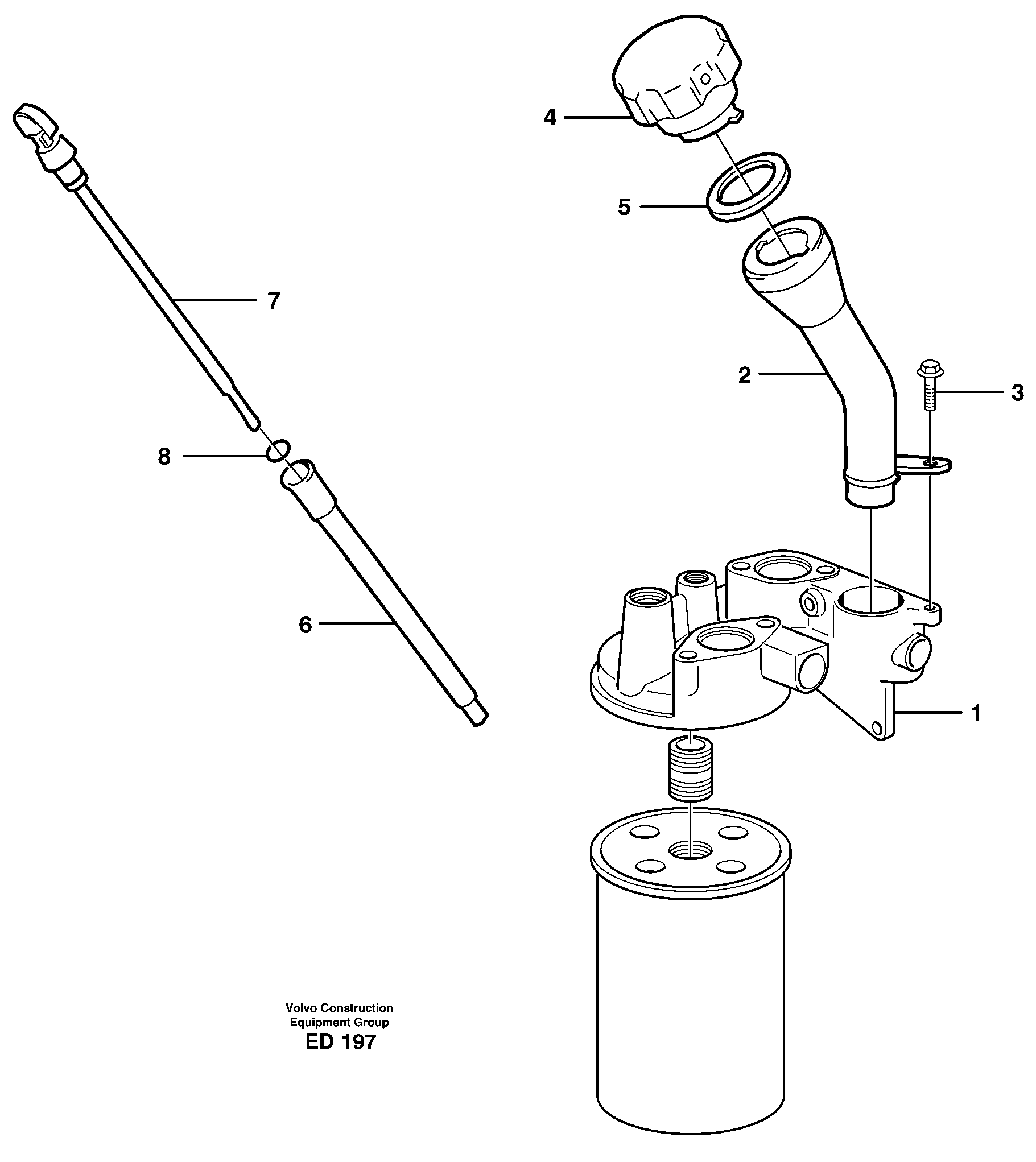 4

5

7

2

3

8

6

1

Volvo Construction
Equipment Group
ED 197