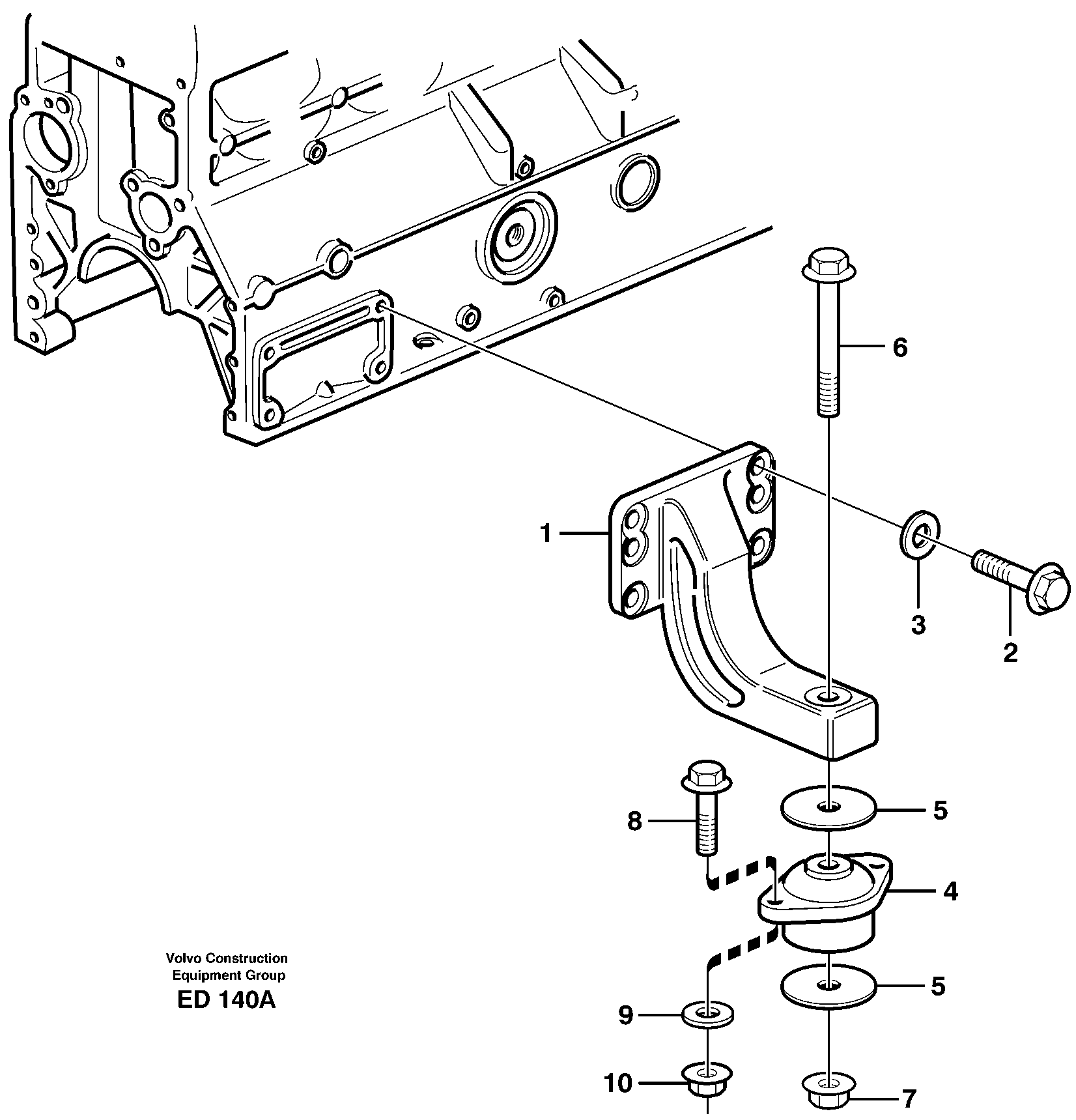 6

1

3

2

8

5

4

Volvo Construction
Equipment Group

ED 140A

5

9

10

7