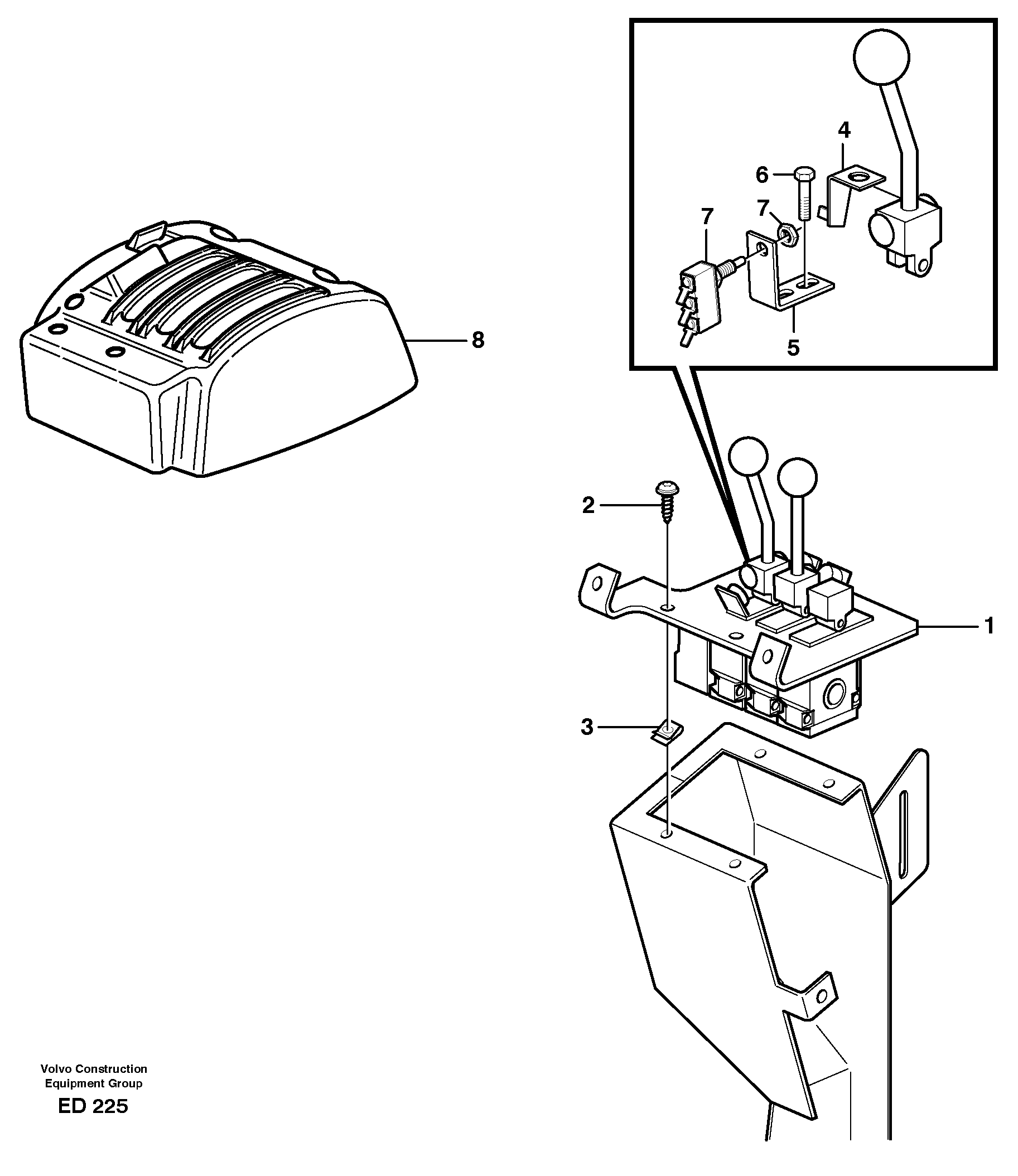 4
6
7
7
5
8
2
1
3
Volvo Construction
Equipment Group
ED 225