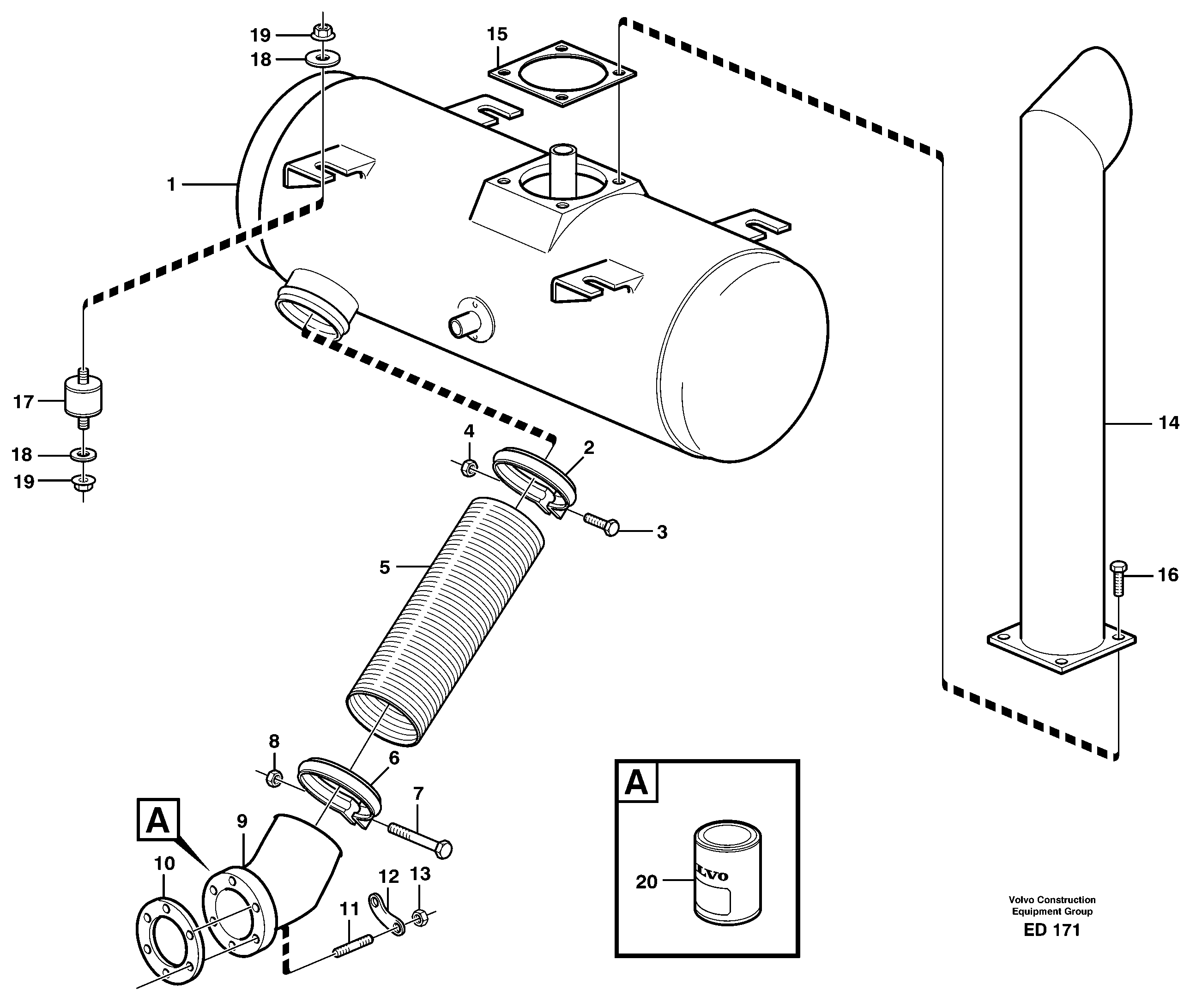 19
18
15
1
17
18
19
4
2
3
5
14
16
8
6
7
A
9
10
12
13
11
A
20
LVO
Volvo Construction Equipment Group
ED 171