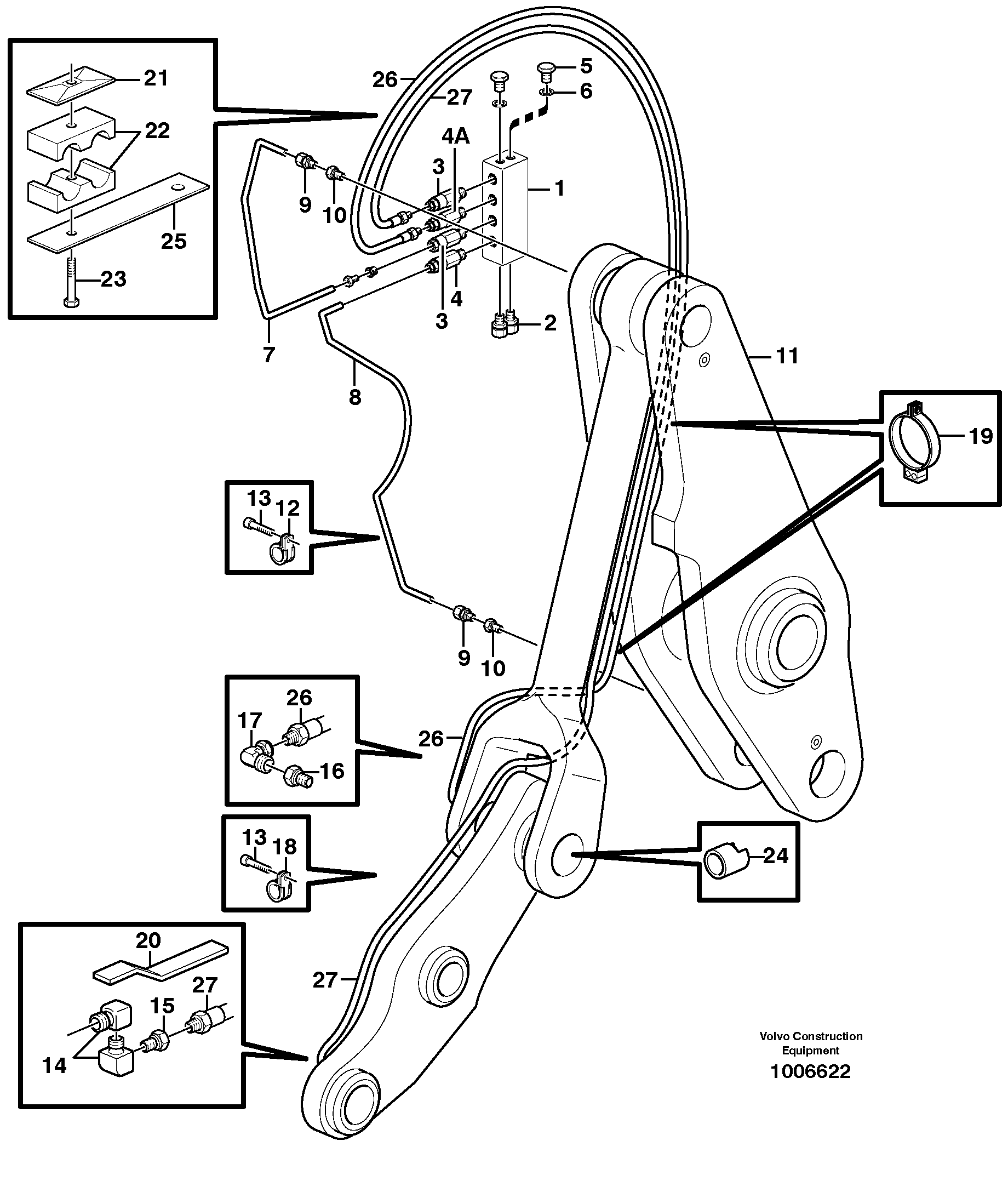 21
22
25
23
26
27
5
6
4A
3
1
9
10
4
3
2
7
8
11
19
13
12
9
10
26
17
16
26
13
18
24
20
27
15
14
27
Volvo Construction Equipment
1006622