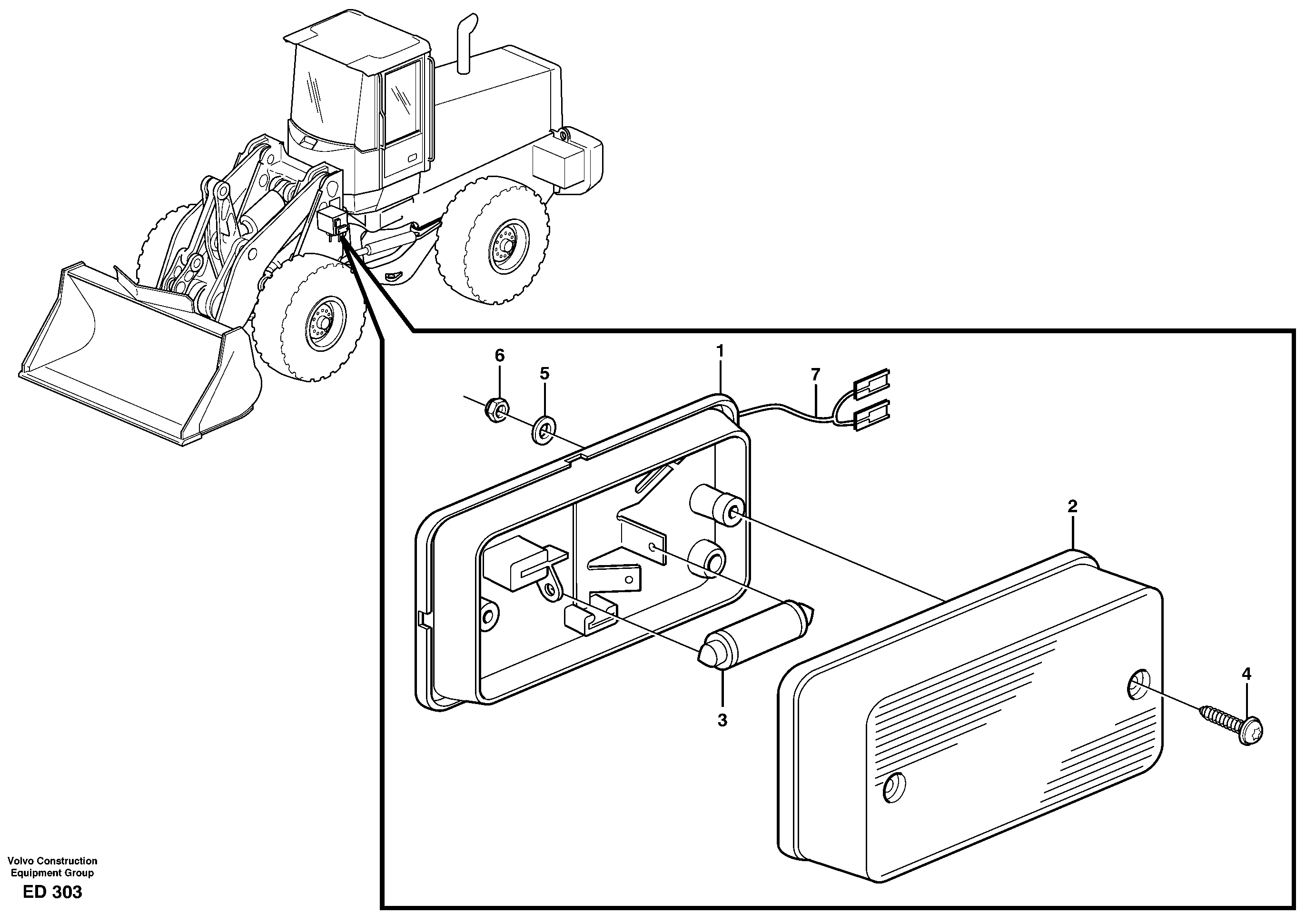 6
5
1
7
2
3
4

Volvo Construction Equipment Group
ED 303