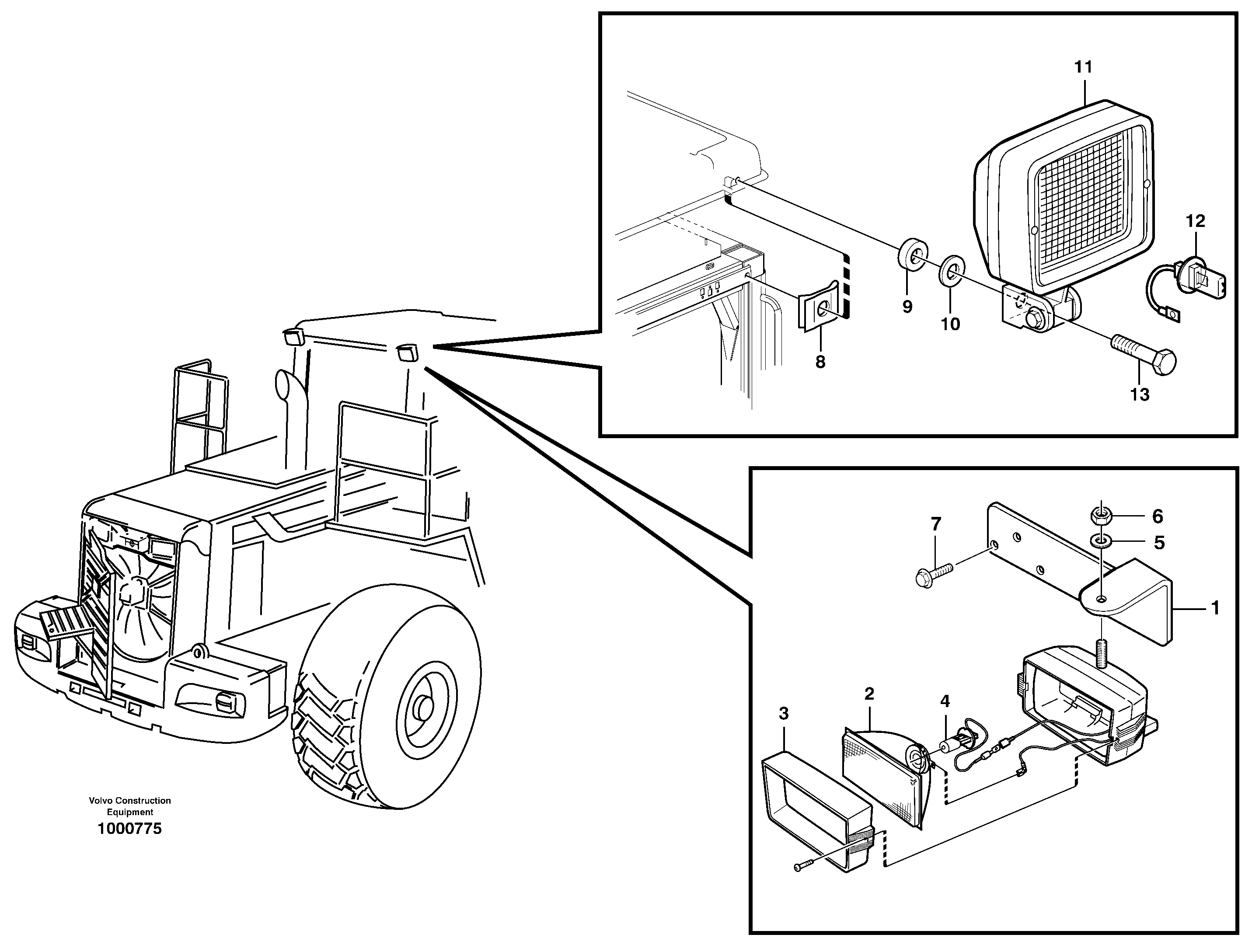 11

12

9

10

8

13

7

6

5

1

2

4

3

Volvo Construction Equipment

1000775