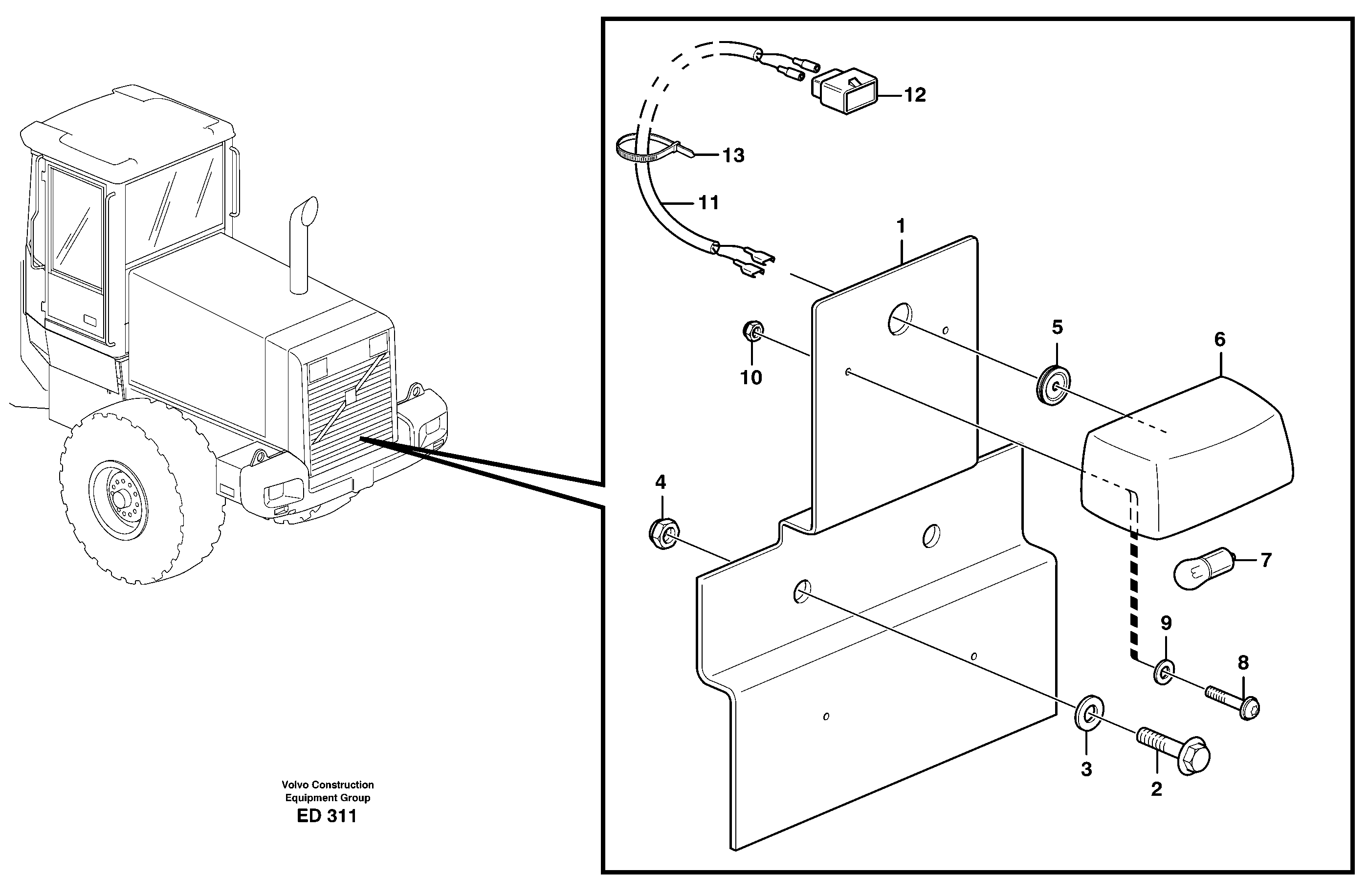 12
13
11
1
5
6
10
4
7
9
8
3
2

Volvo Construction Equipment Group
ED 311