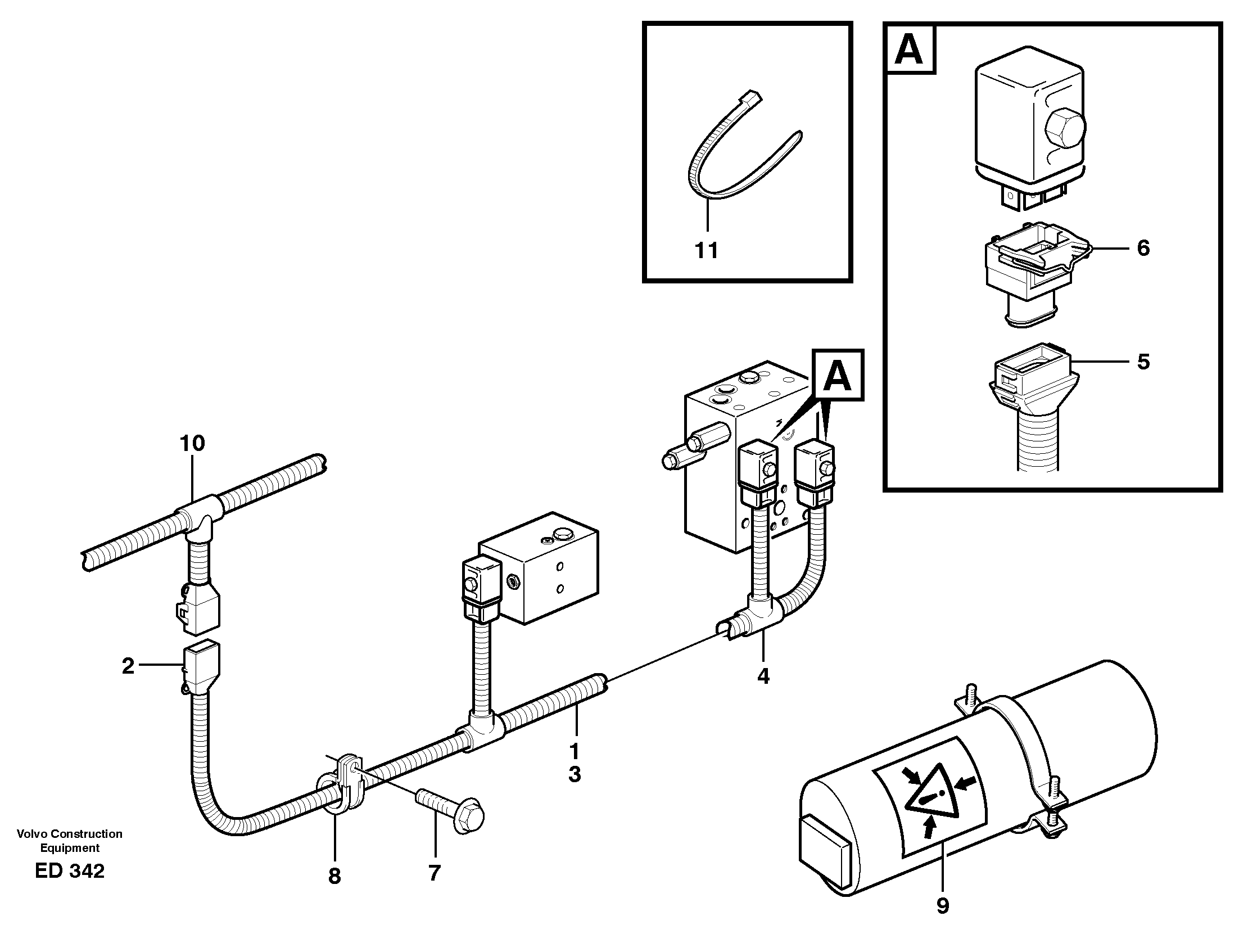 11

A

6

5

A

10

2

4

1
3

8

7

9

Volvo Construction Equipment
ED 342