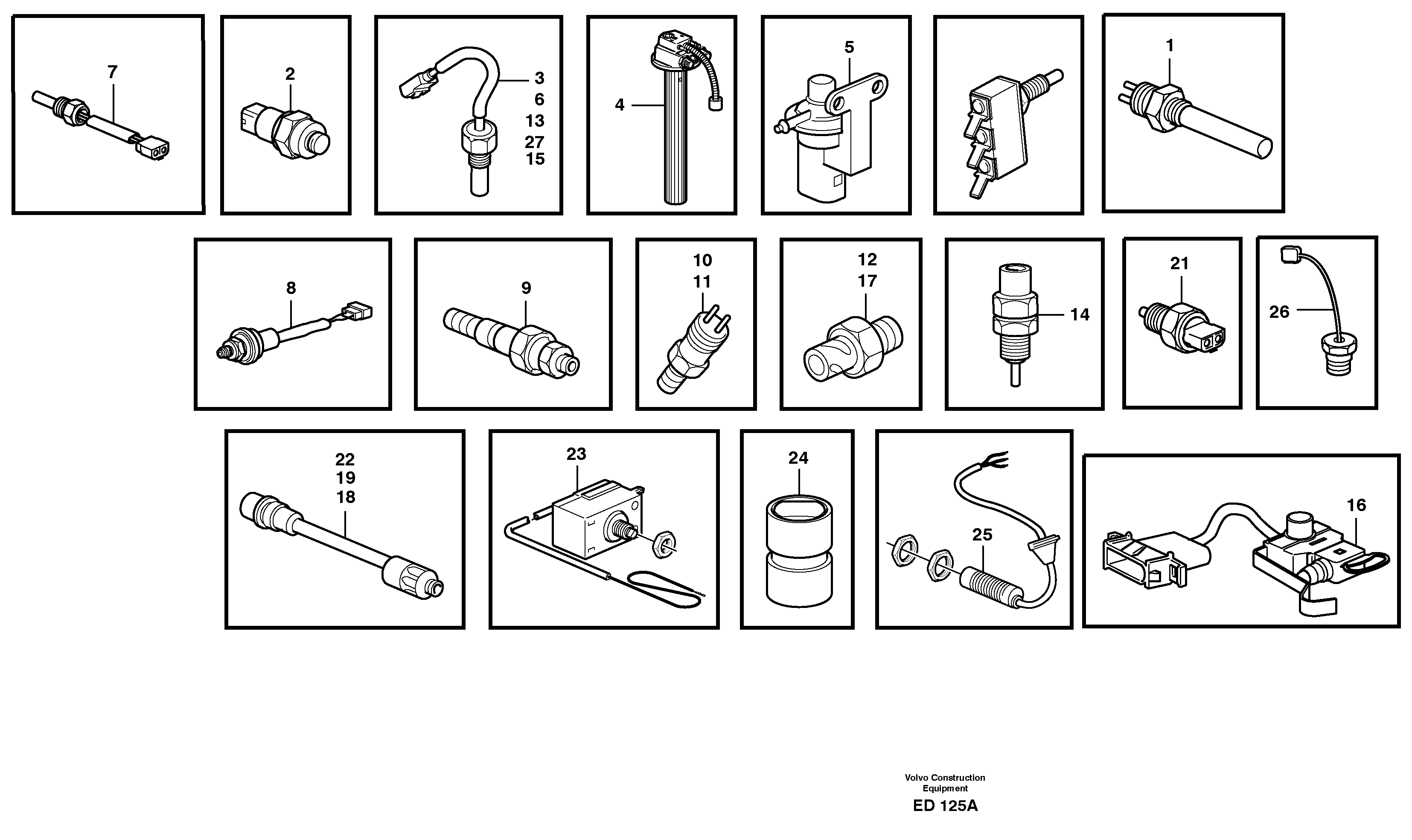 7

2

3
6
13
27
15

4

5

1

8

9

10
11

12
17

14

21

26

22
19
18

23

24

25

16

Volvo Construction
Equipment

ED 125A