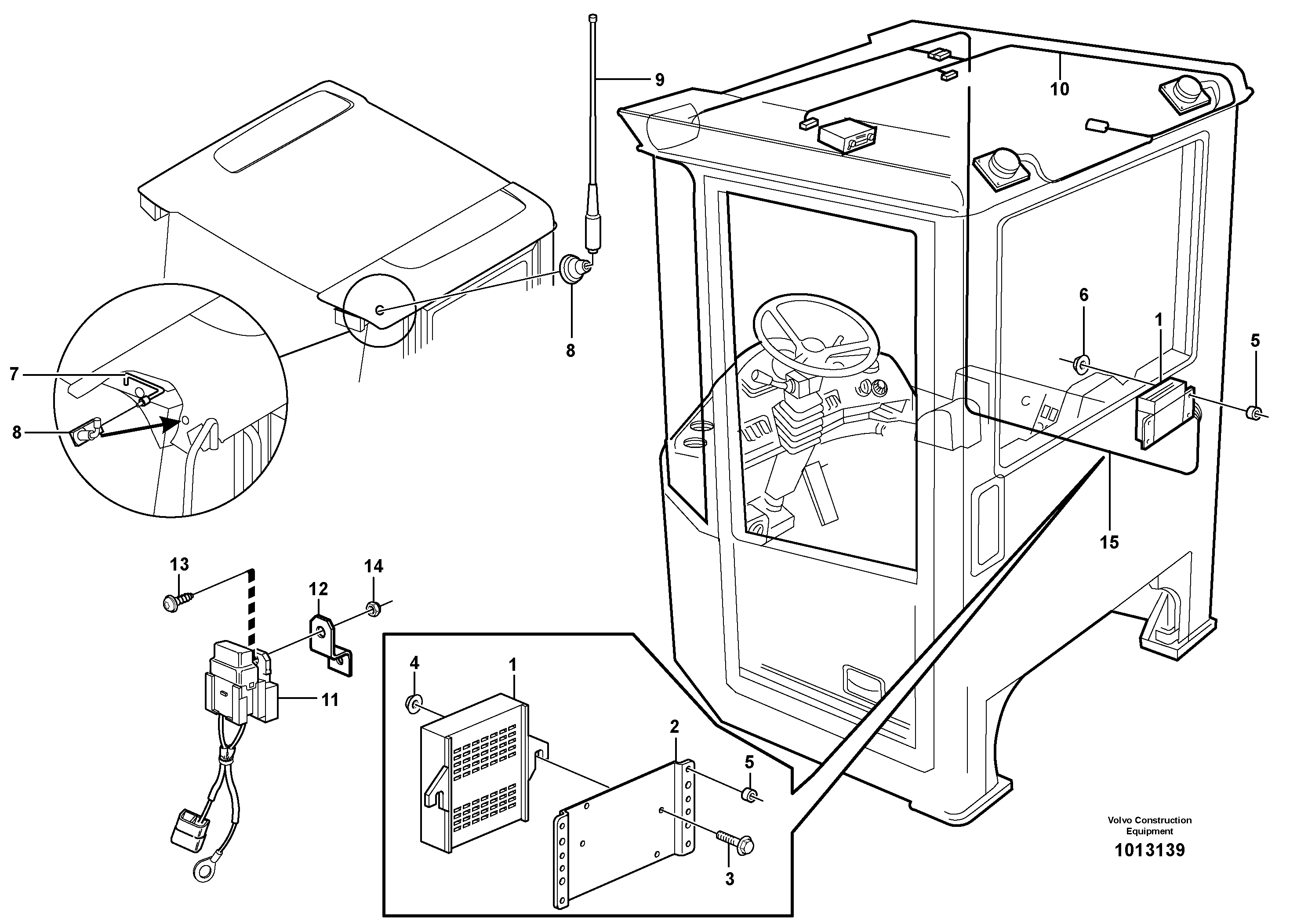 9

10

8

6

1

5

7

8

15

13

14

12

11

4

1

2

5

3

Volvo Construction Equipment

1013139