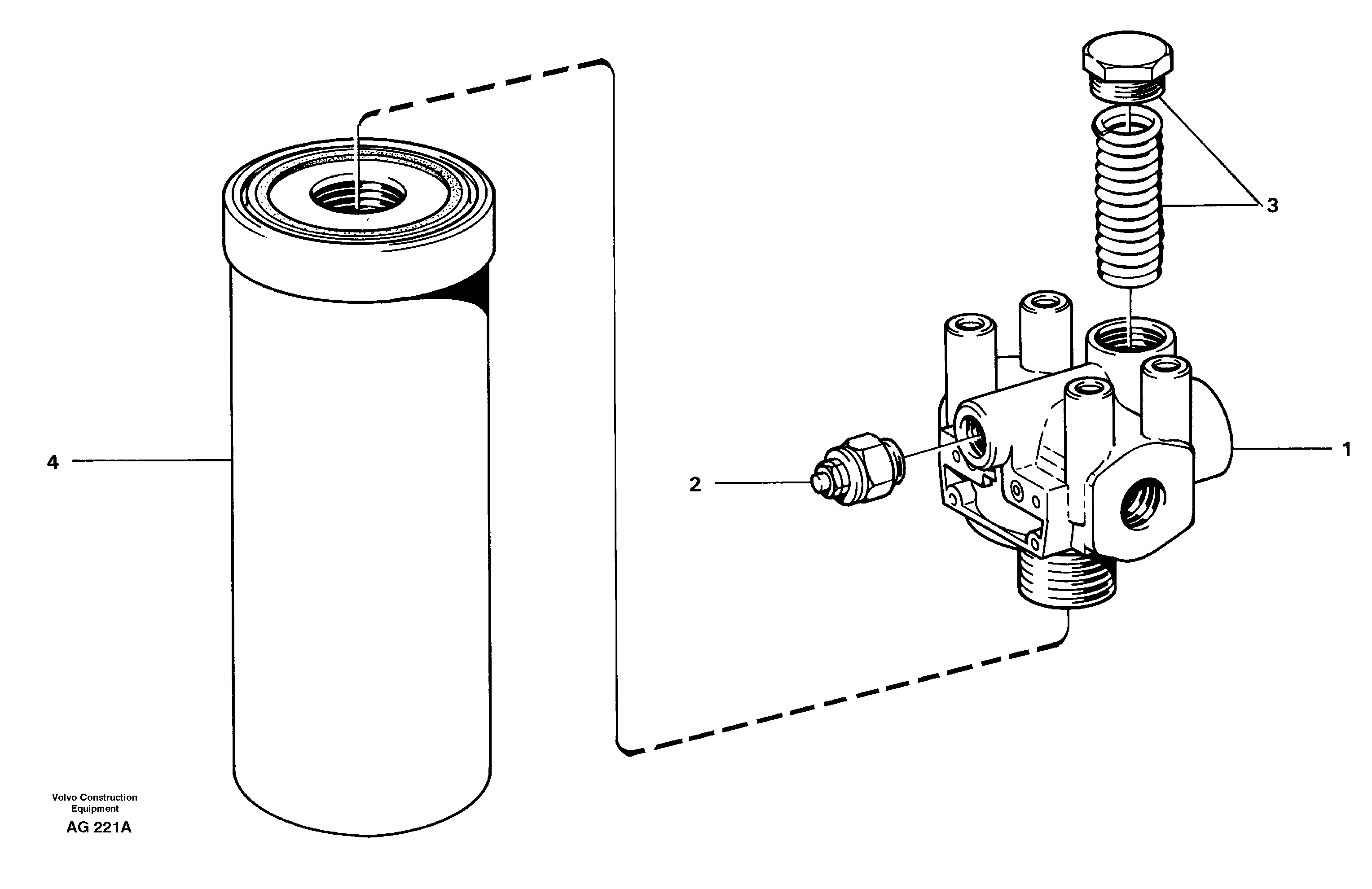 3

4

2

1

Volvo Construction Equipment
AG 221A