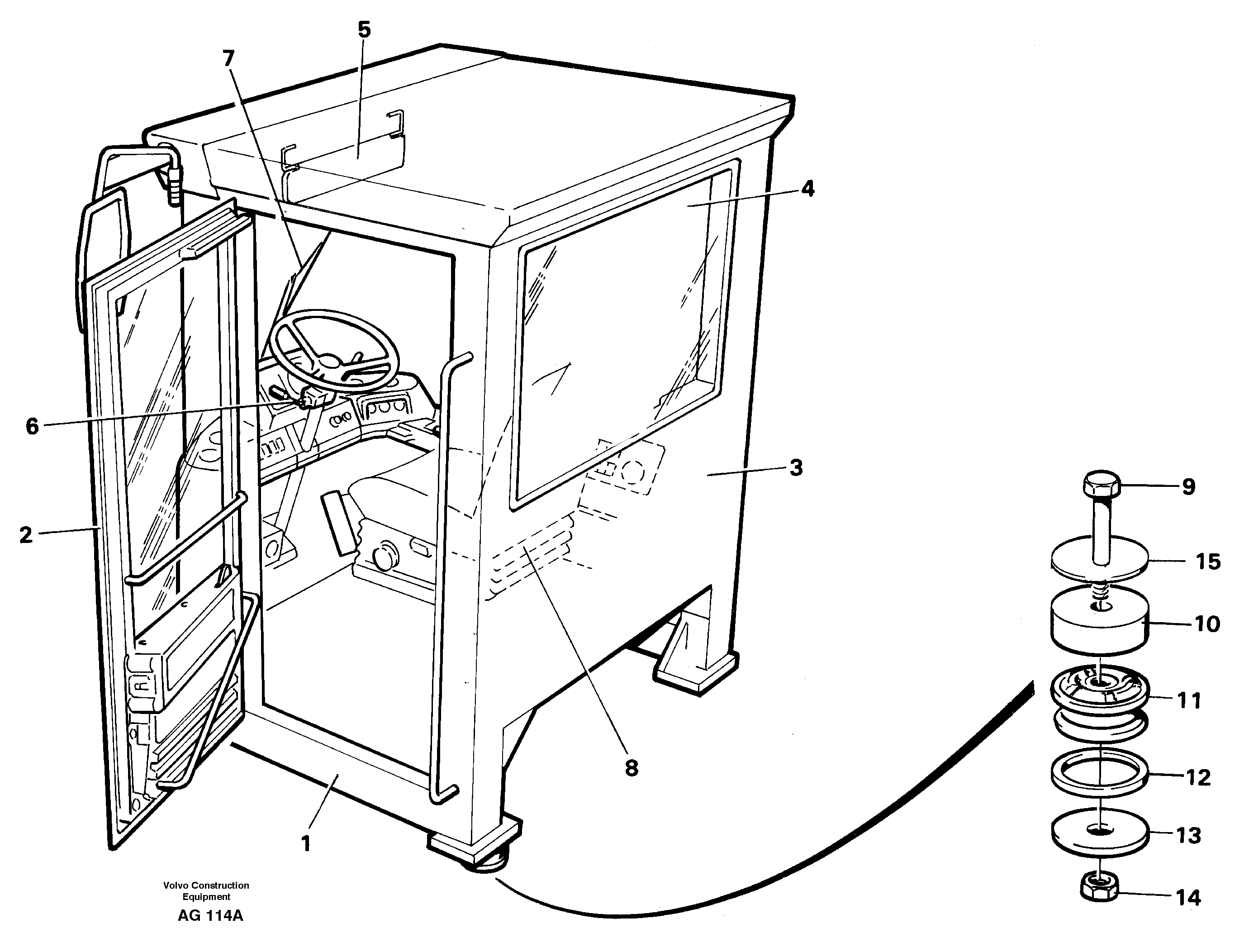 5
7
4
6
3
9
2
15
10
11
8
12
1
13
14
Volvo Construction Equipment
AG 114A