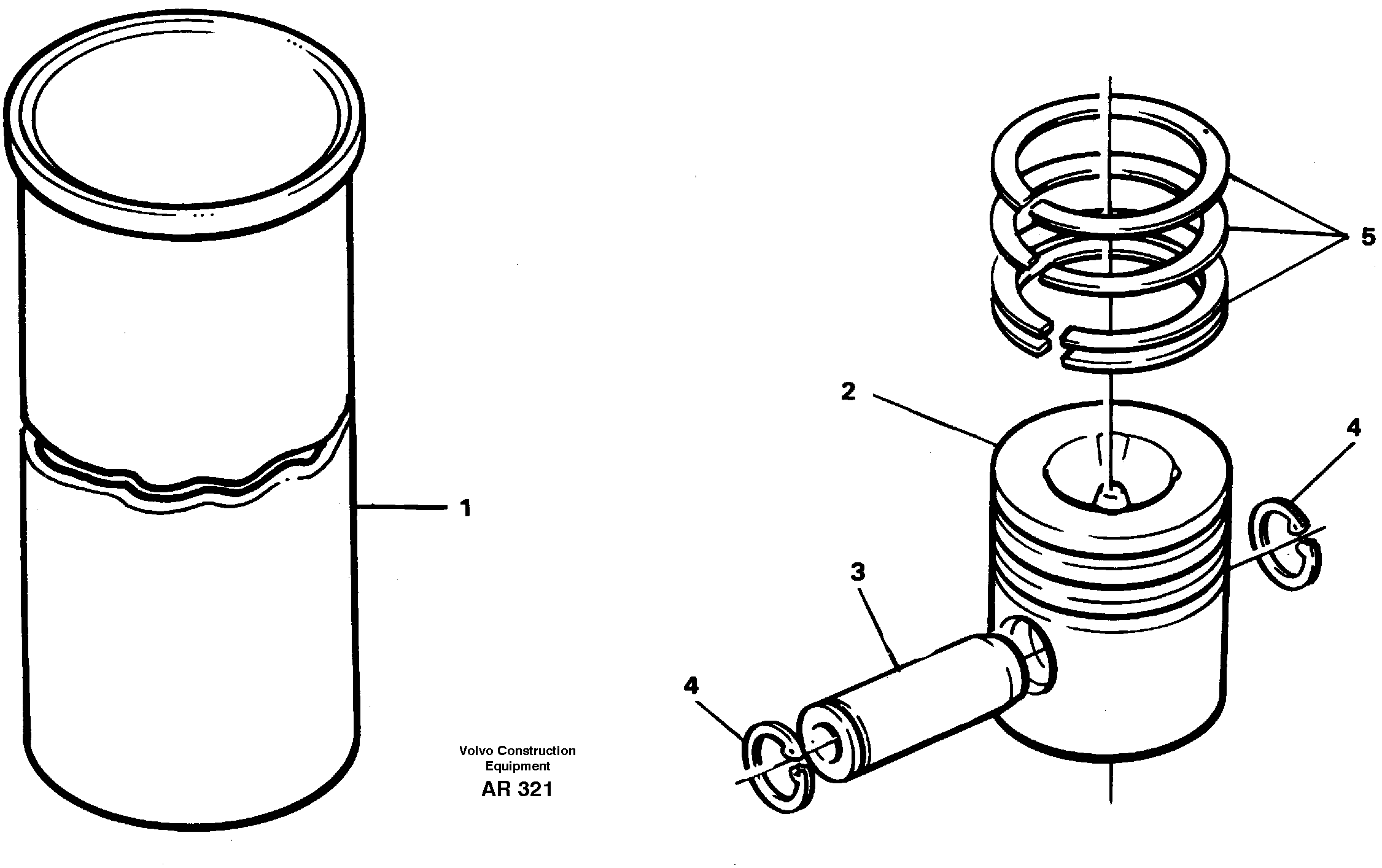 5

2

4

1

3

4

Volvo Construction Equipment

AR 321