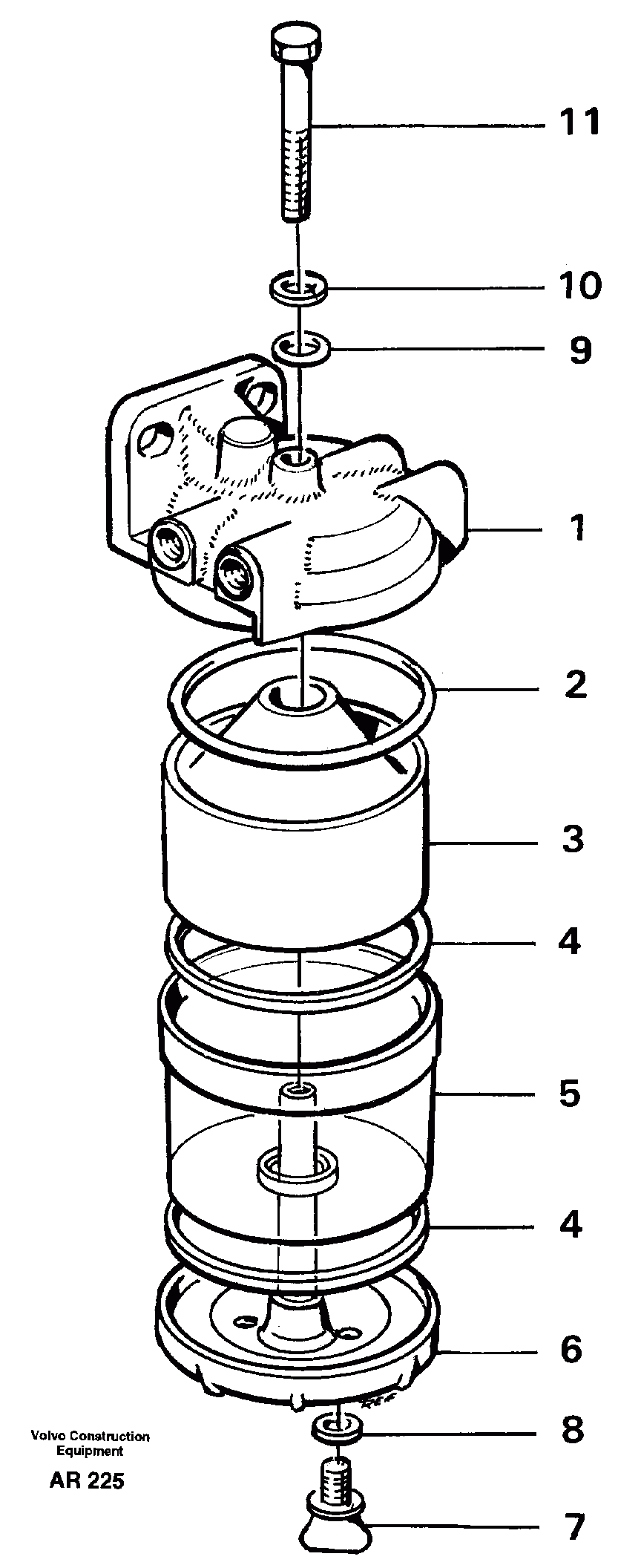 11
10
9
1
2
3
4
5
4
6
8
7

Volvo Construction Equipment
AR 225