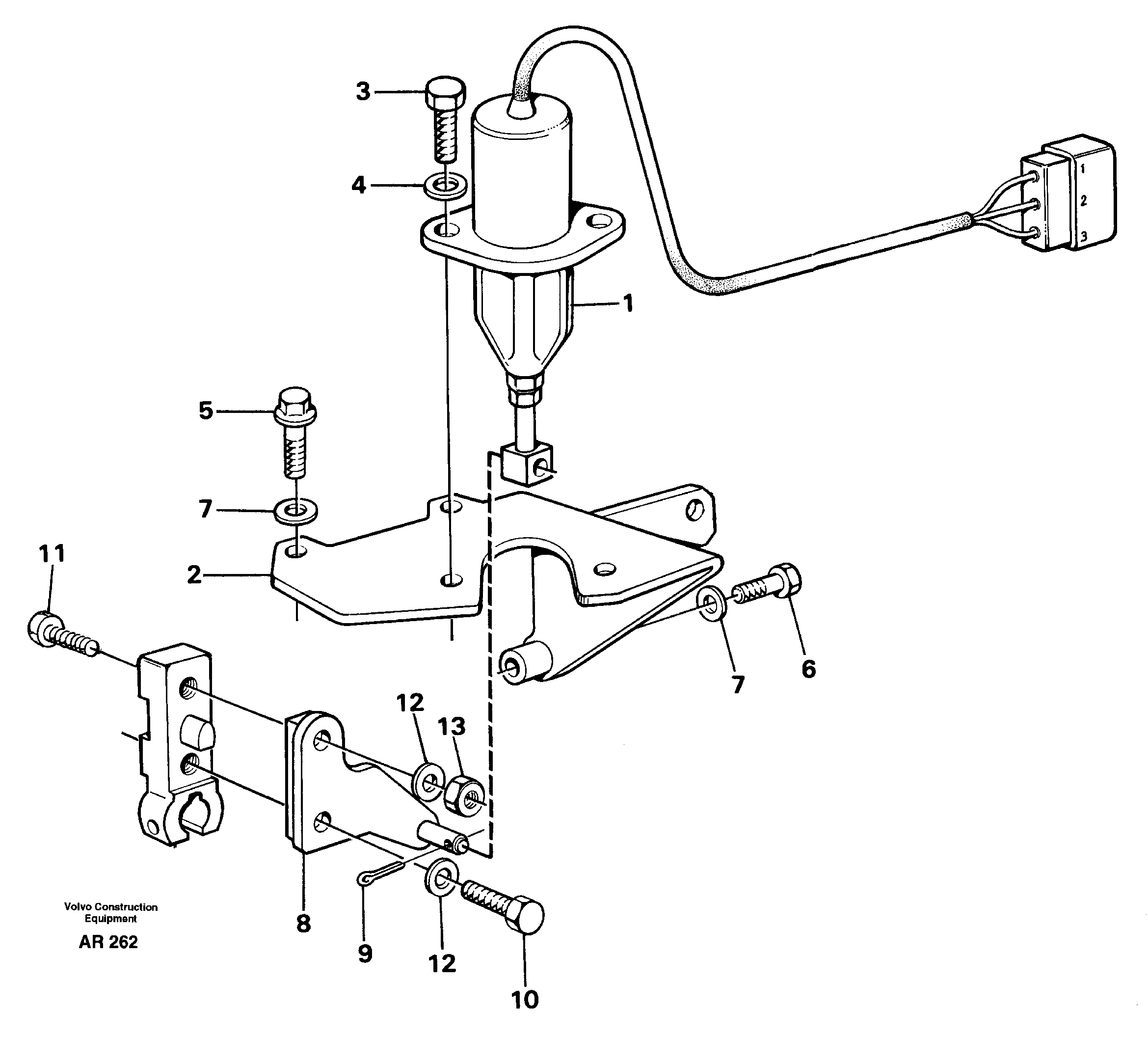 3
4
1
2
3
1
5
7
11
2
7
6
12
13
8
9
12
10
Volvo Construction Equipment
AR 262