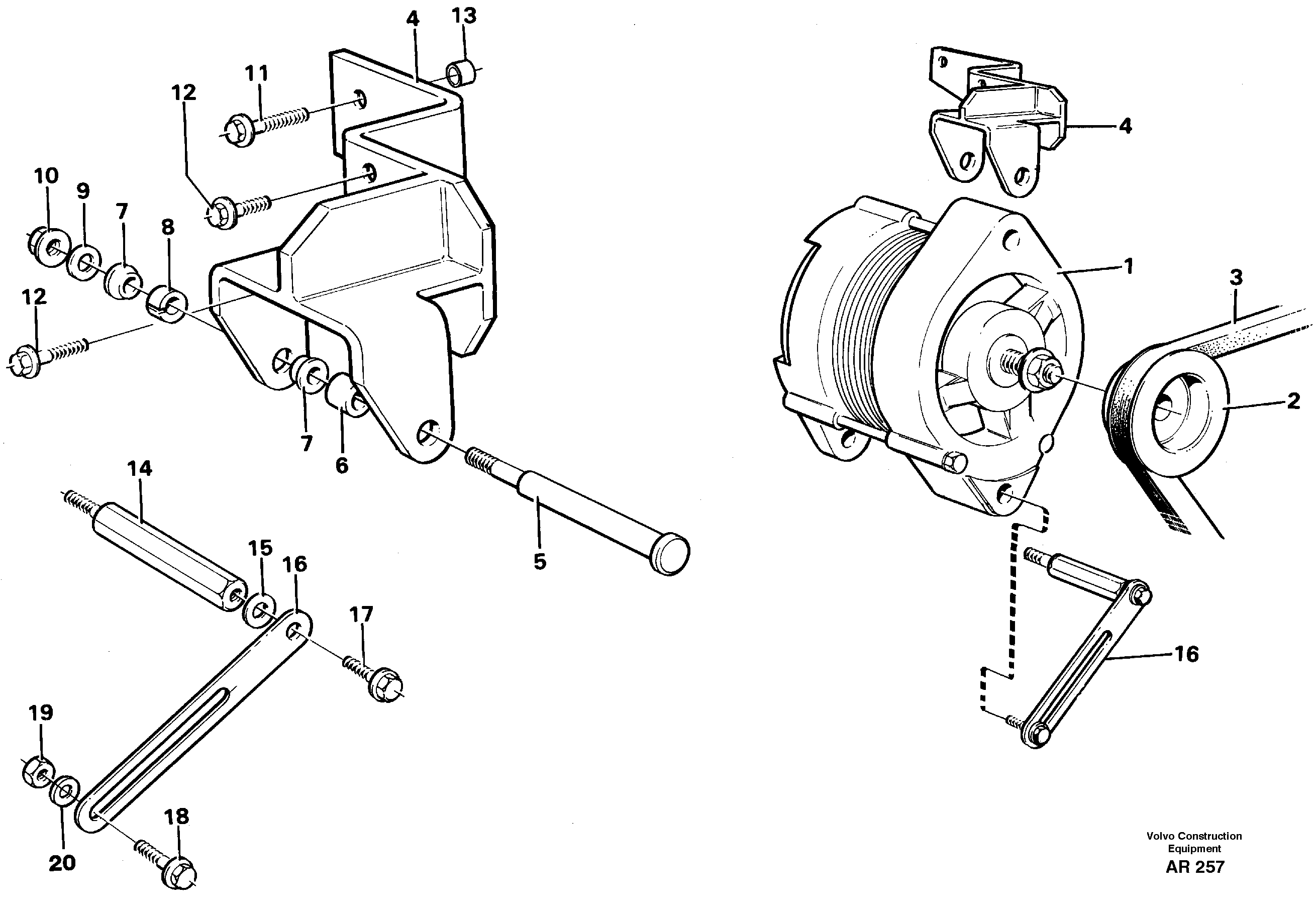 4
13
11
12
10
9
7
8
12
7
6
14
5
15
16
17
19
20
18
4
1
3
2
16
Volvo Construction Equipment
AR 257