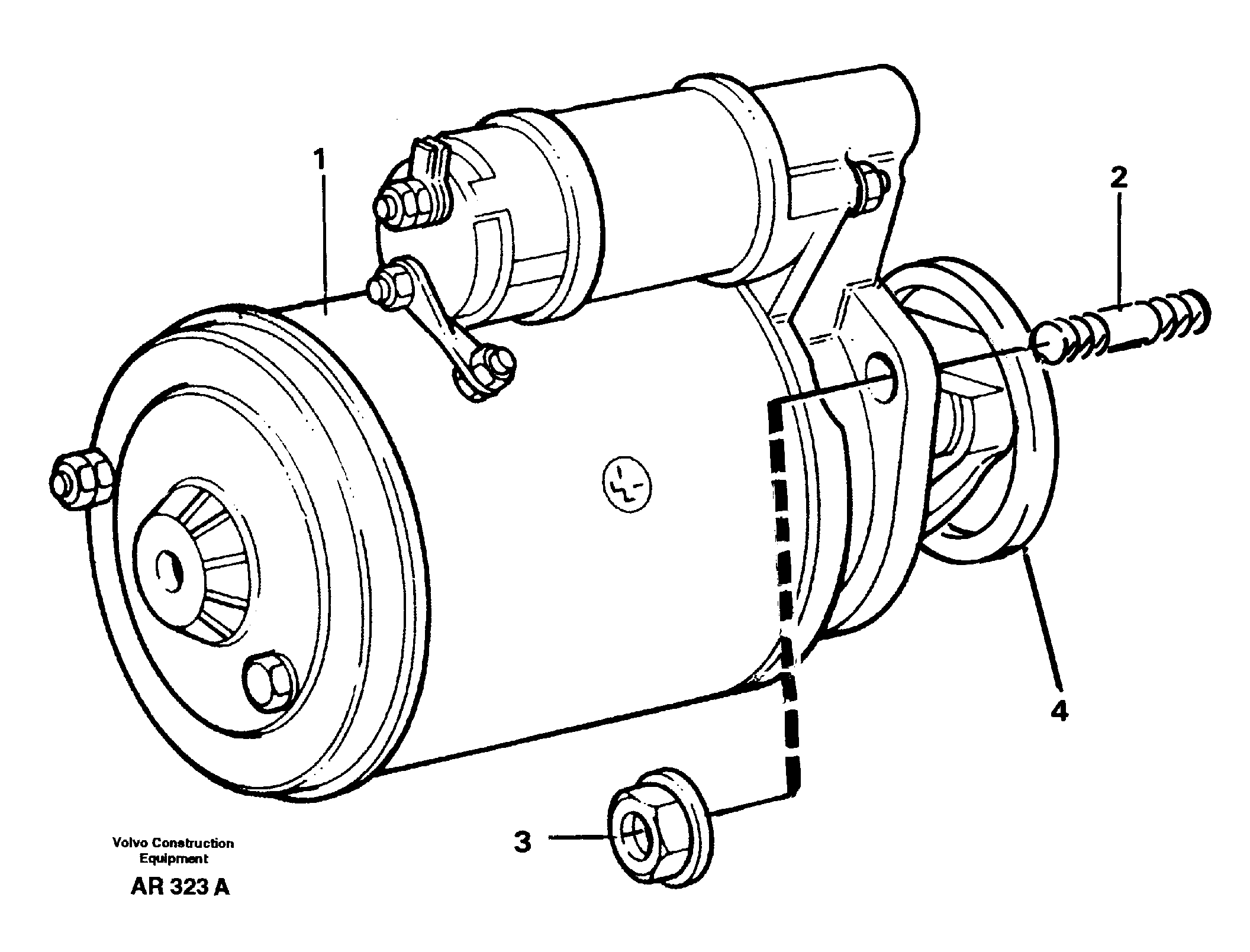 1

2

4

3

Volvo Construction Equipment

AR 323 A