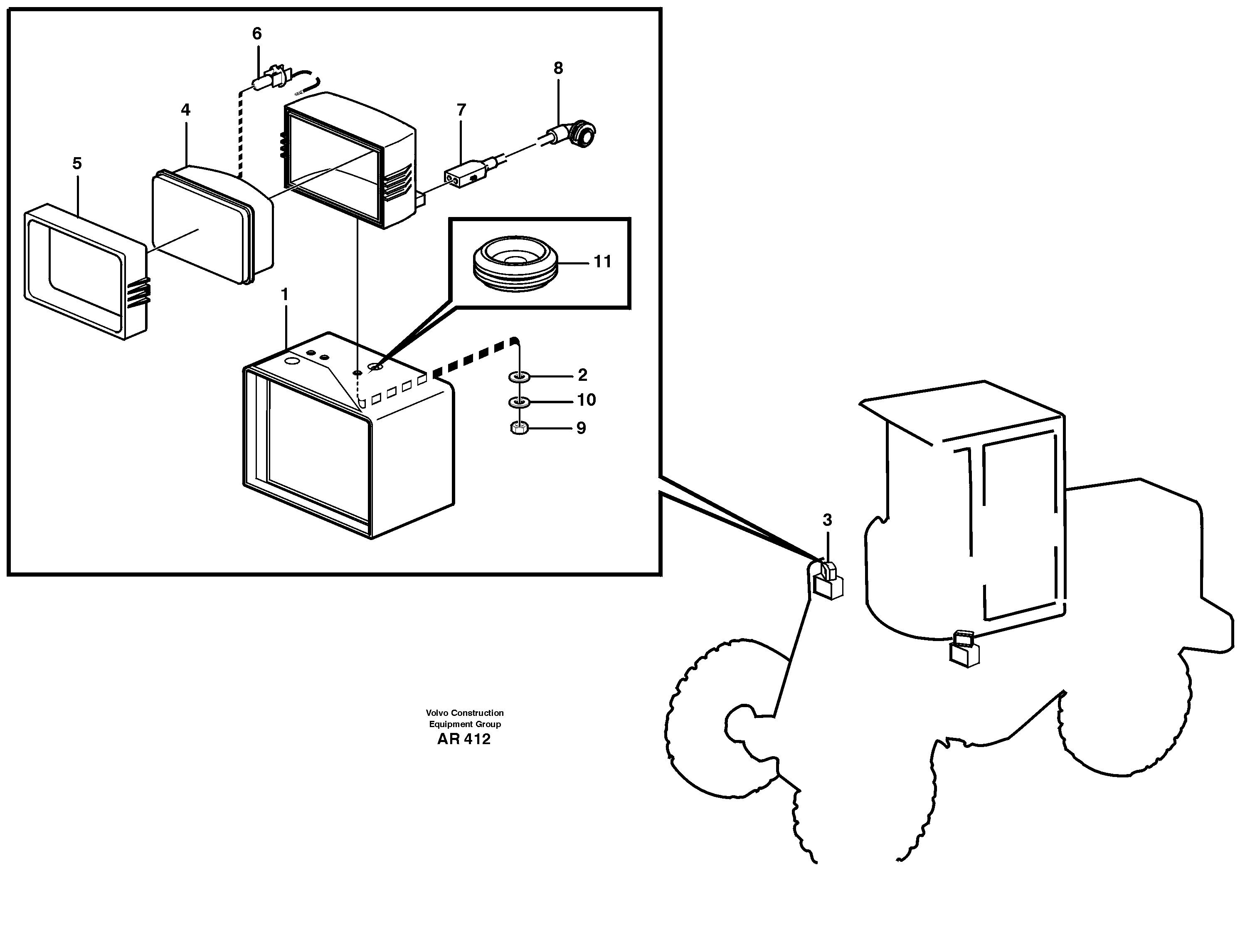 6
8
4
7
5
11
1
2
10
9
3

Volvo Construction Equipment Group
AR 412