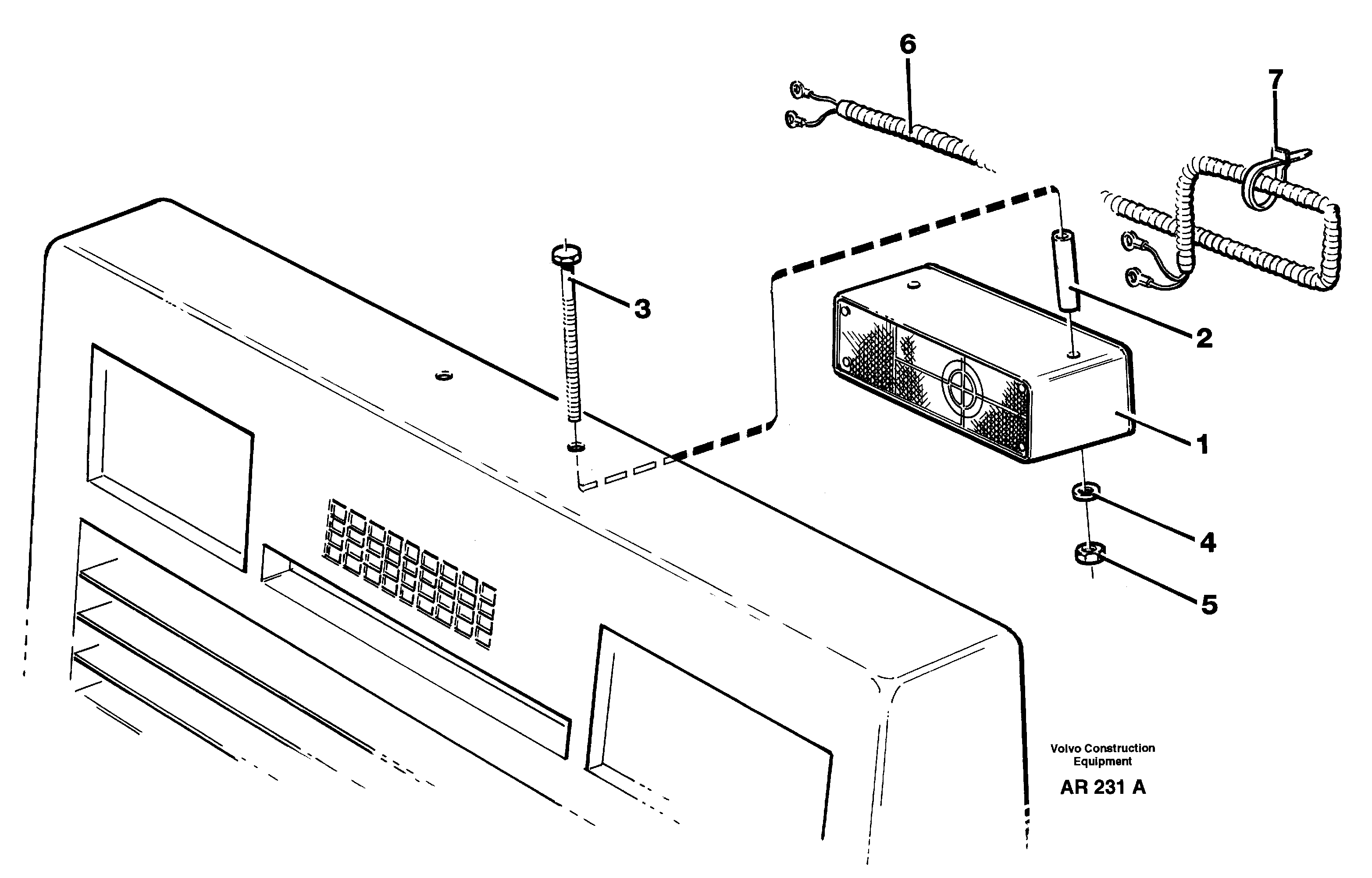 6

7

3

2

1

4

5

Volvo Construction Equipment

AR 231 A