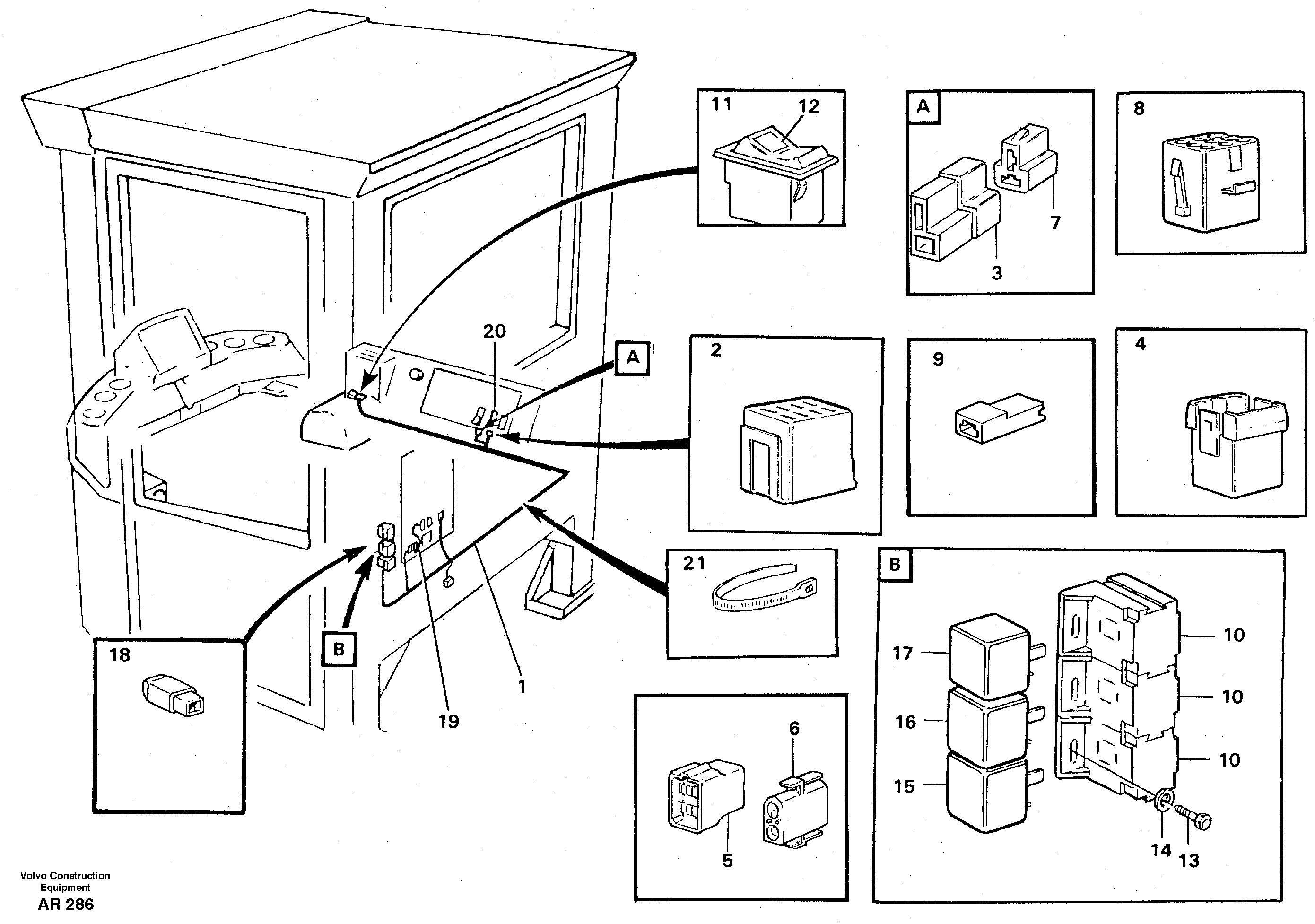 11
12
A
7
3
8
20
A
2
9
4
21
B
10
10
10
17
16
15
14
13
18
B
19
1
6
5
Volvo Construction Equipment
AR 286