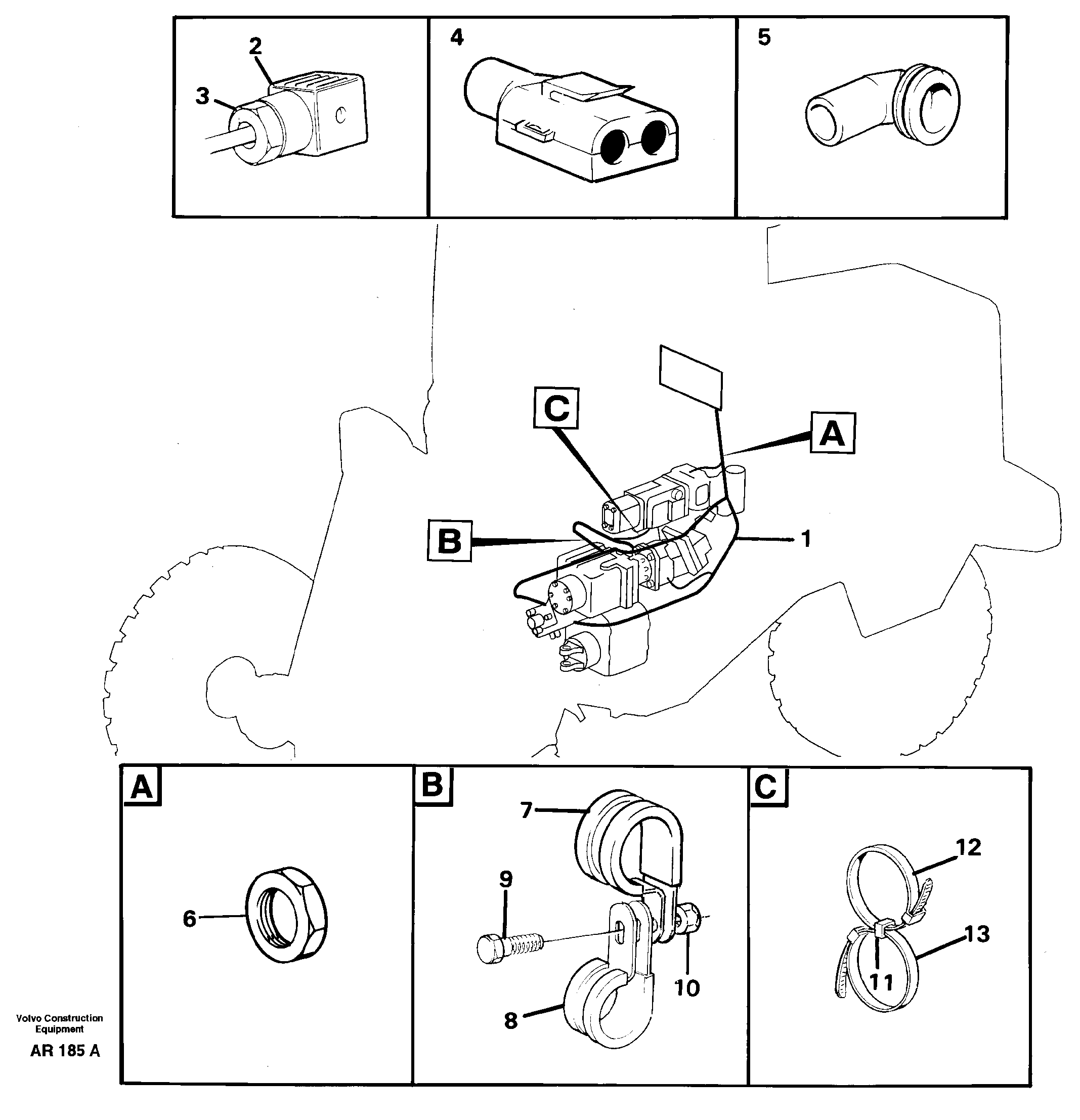 2
3
4
5
C
A
B
1
A
6
B
7
9
10
8
C
12
13
11
Volvo Construction Equipment
AR 185 A