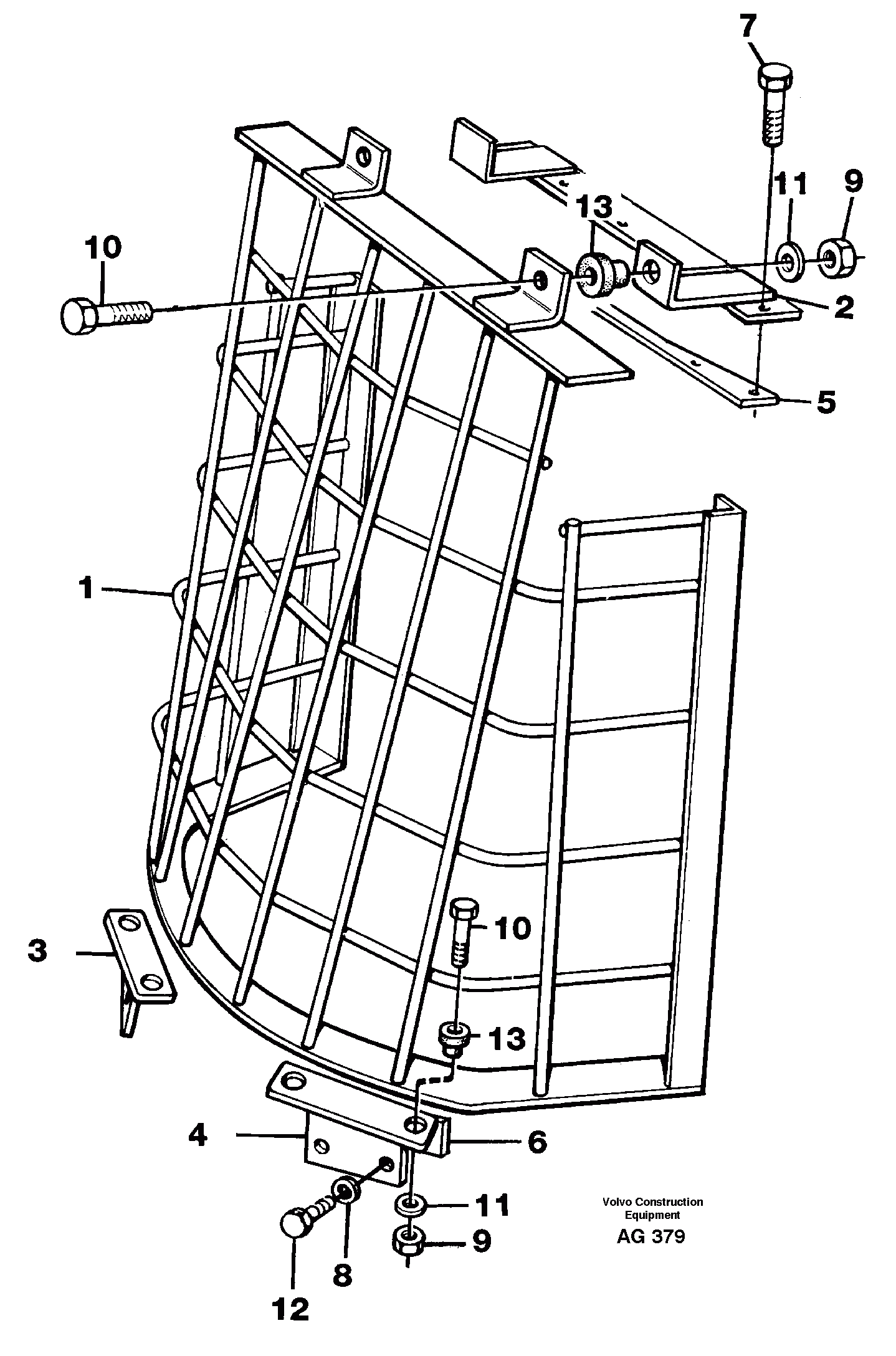 7
11
9
13
10
2
5
1
10
3
13
4
6
11
9
8
12
Volvo Construction Equipment
AG 379