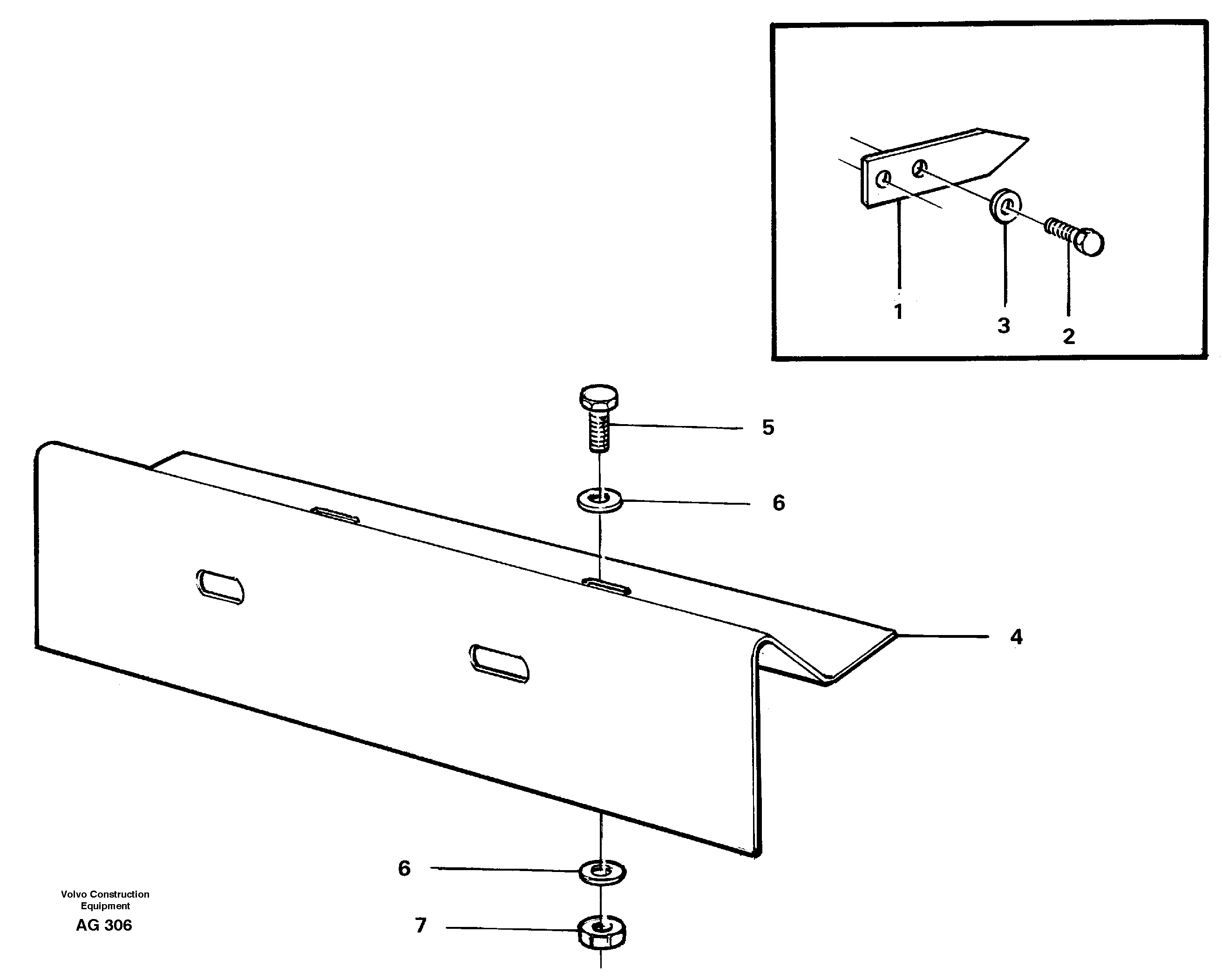 1
3
2
5
6
4
6
7
Volvo Construction Equipment
AG 306