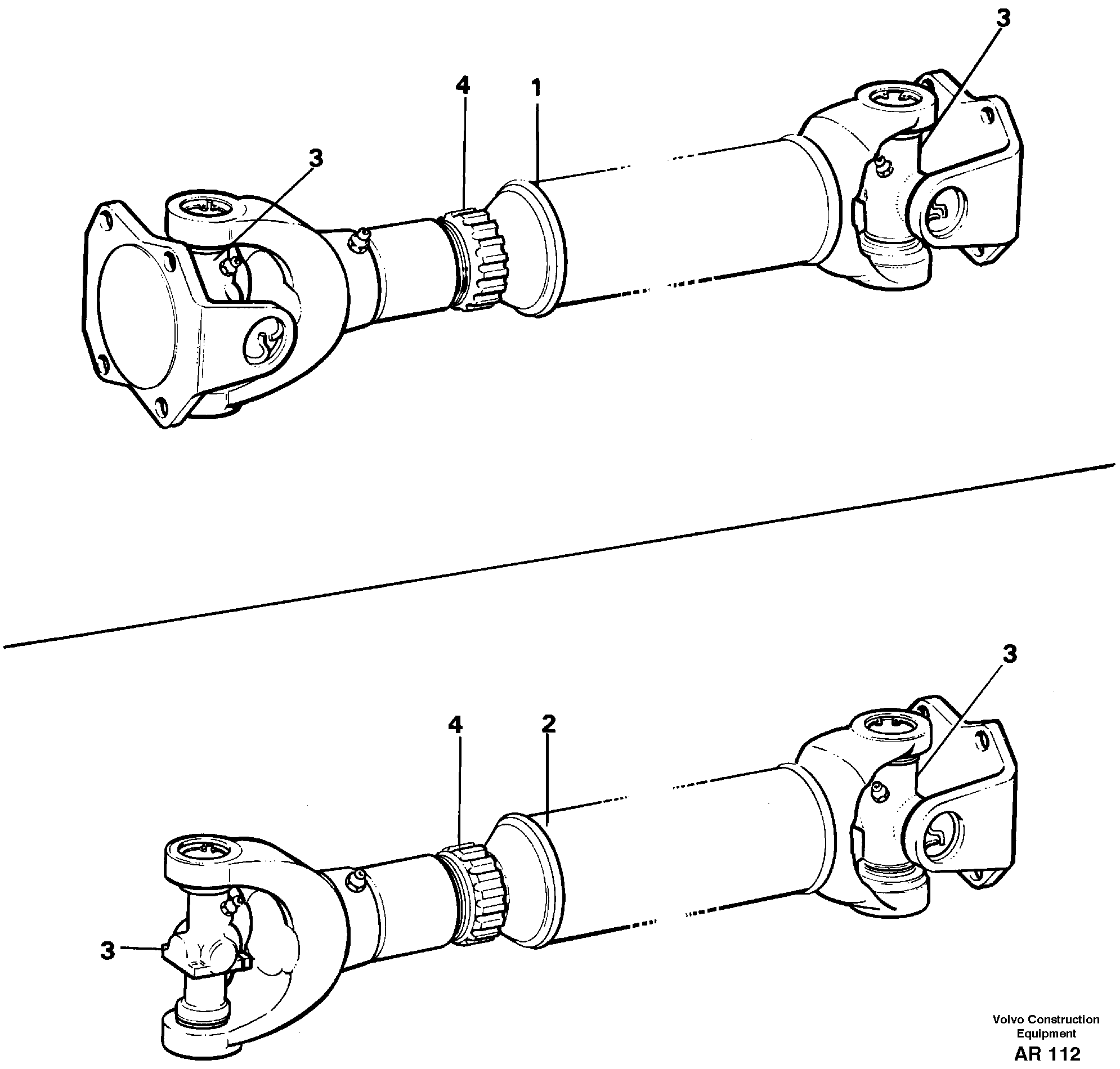 3
4
1
3
3
4
2
3
Volvo Construction Equipment
AR 112