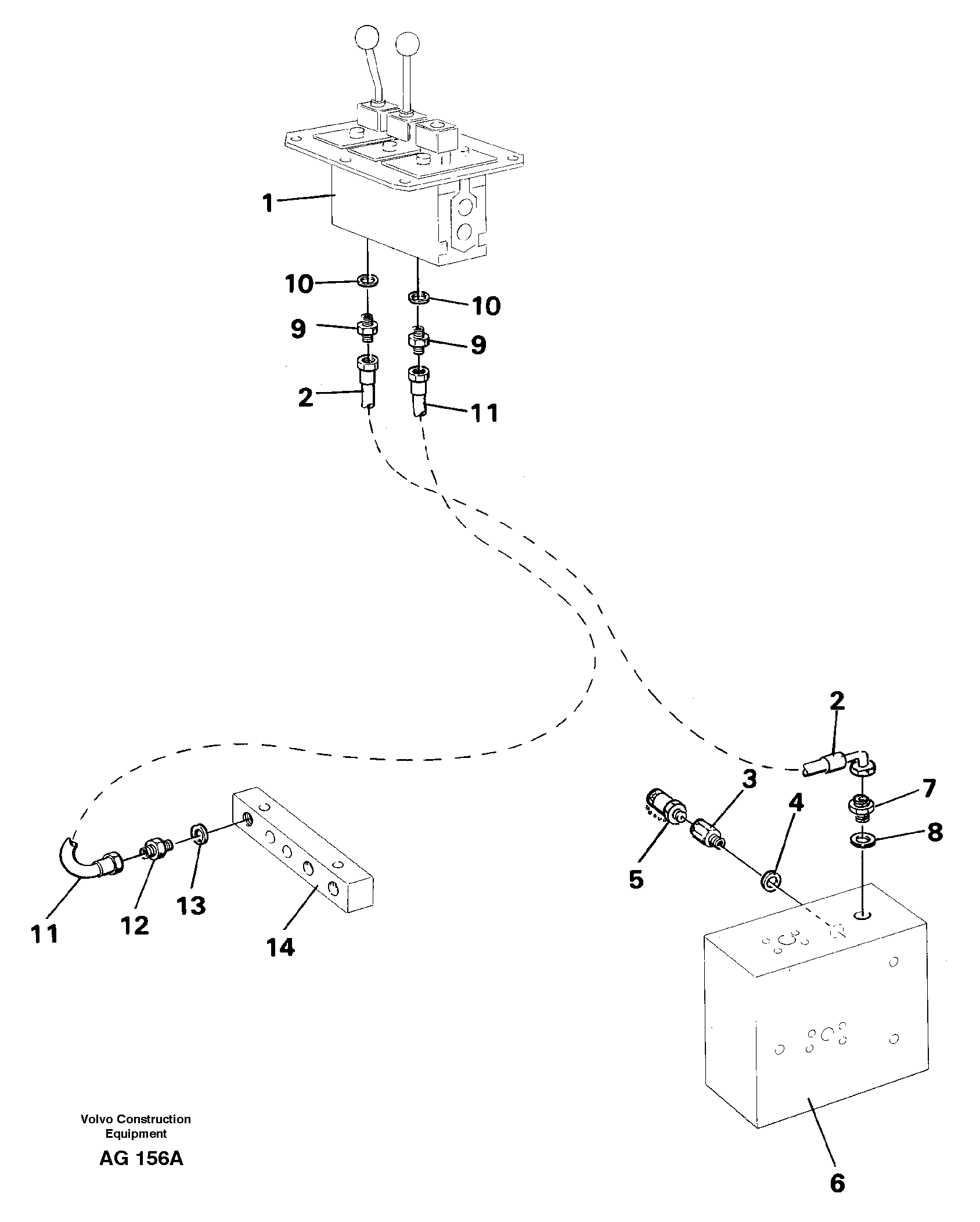 1
10
10
9
9
2
11
2
3
7
4
8
5
11
12
13
14
6
Volvo Construction Equipment
AG 156A