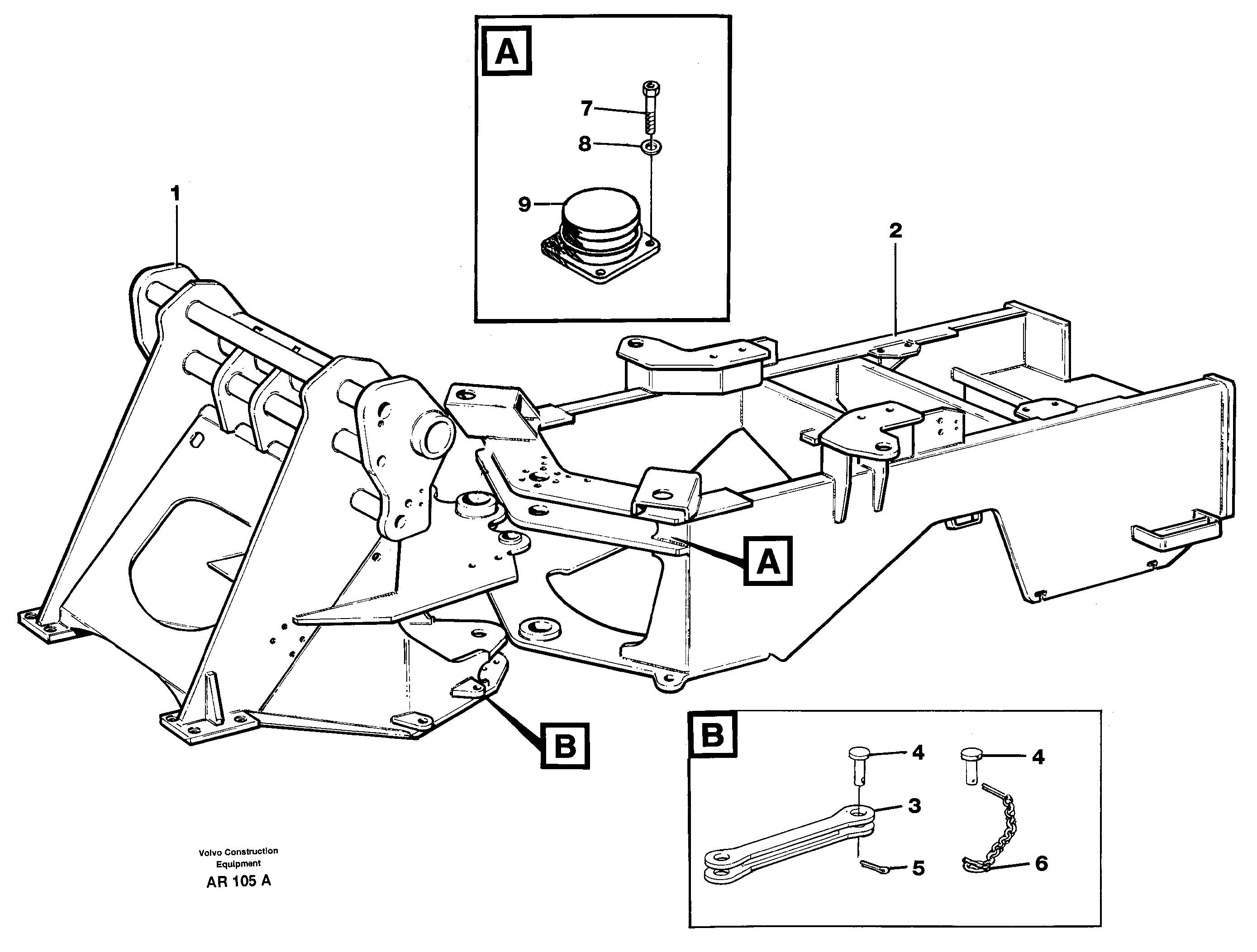 A

7

8

9

1

2

A

B

B

4

4

3

5

6

Volvo Construction Equipment

AR 105 A