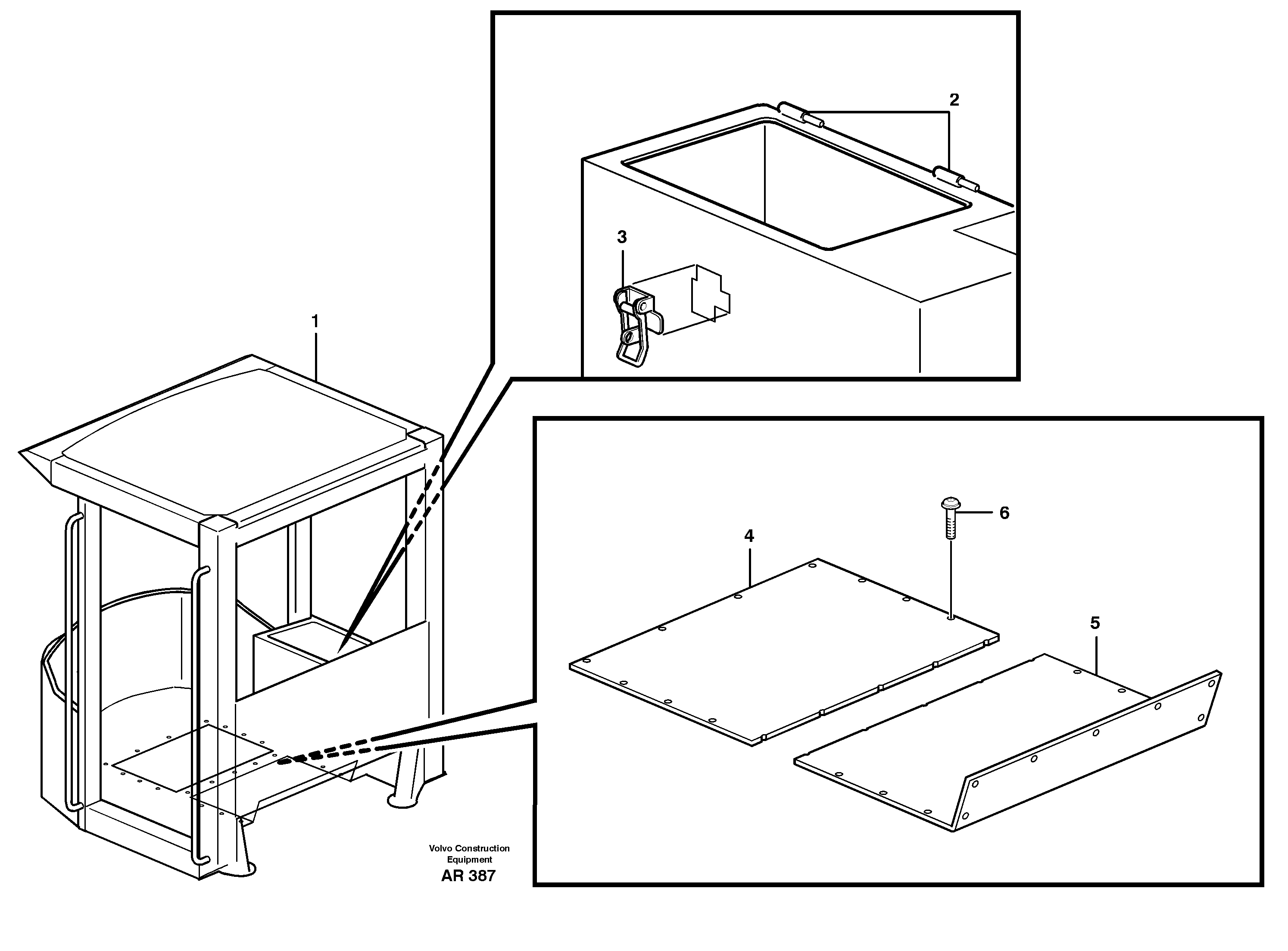 2

3

1

6

4

5

Volvo Construction Equipment
AR 387