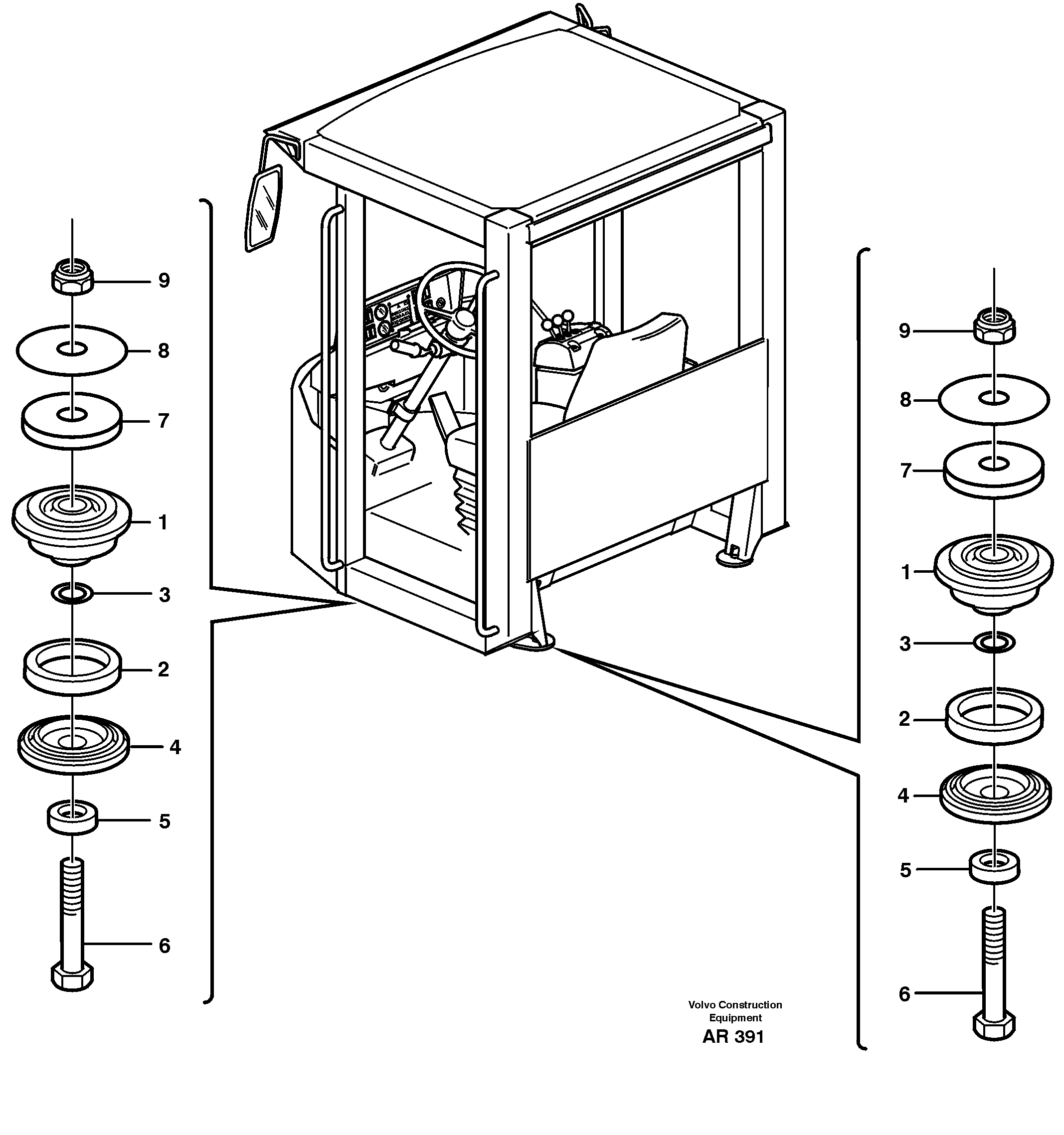 9
8
7
1
3
2
4
5
6

9
8
7
1
3
2
4
5
6

Volvo Construction Equipment
AR 391