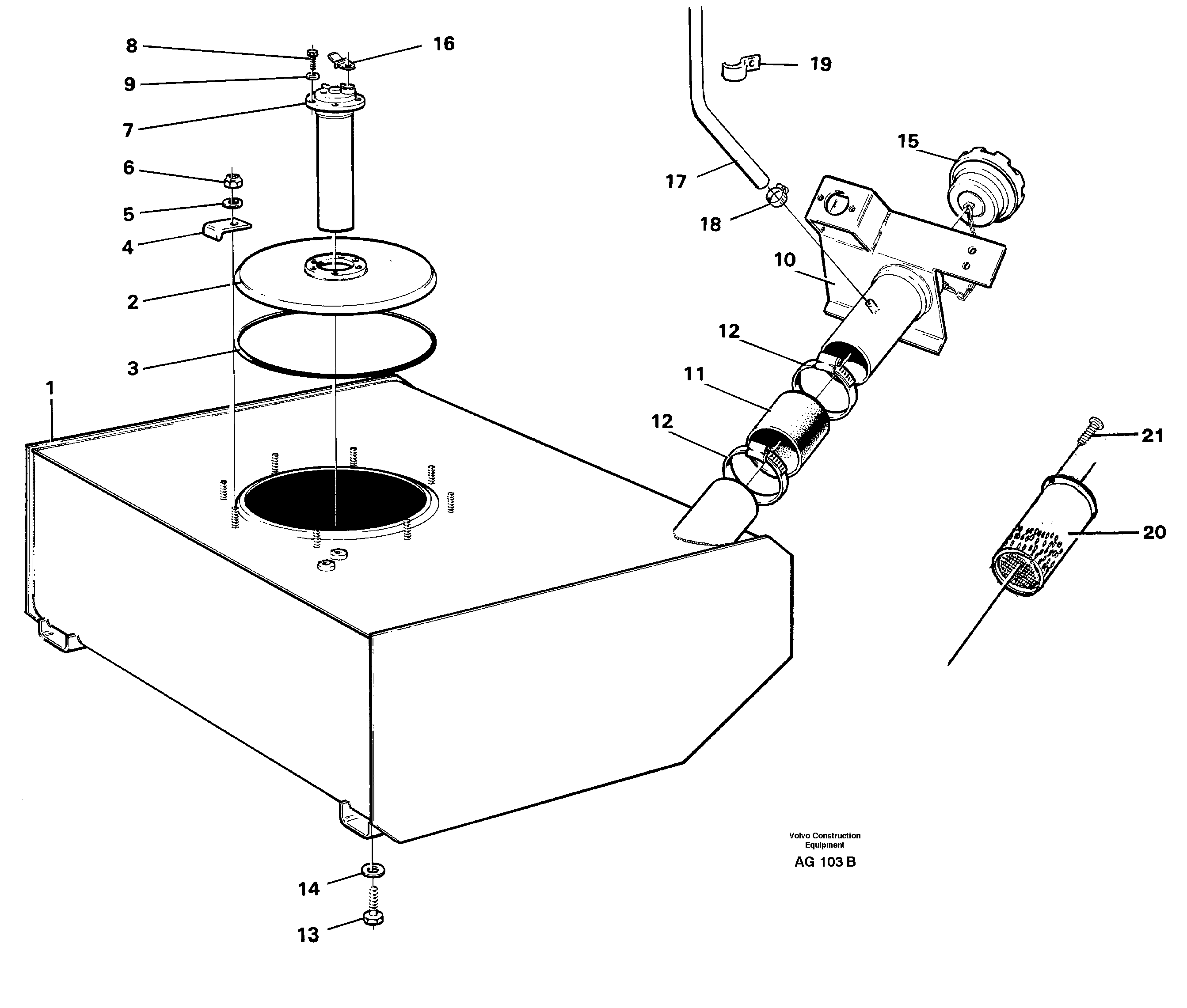 8
16
19
9
7
15
6
17
5
18
4
10
2
12
3
11
1
12
21
20
Volvo Construction Equipment
AG 103 B
14
13