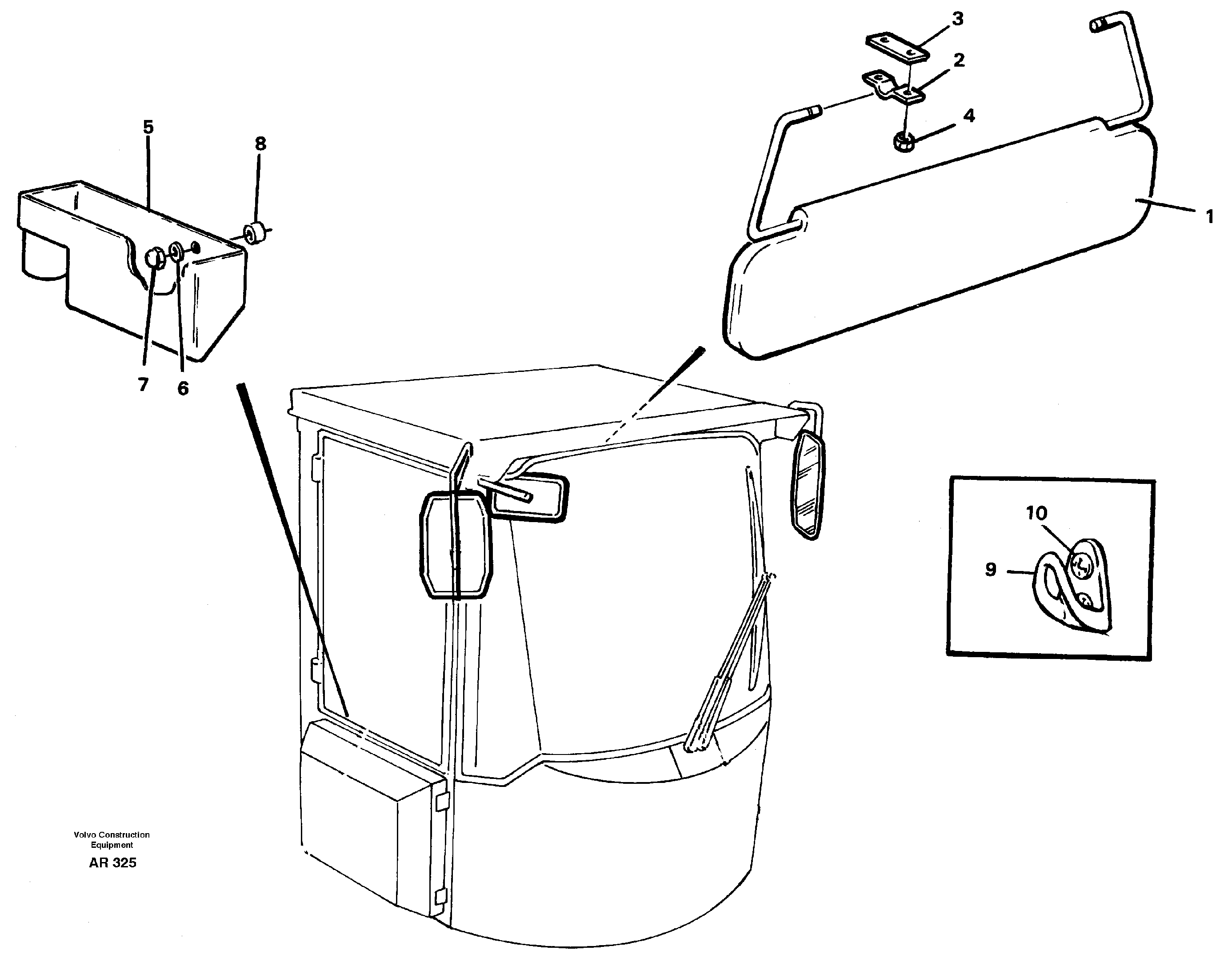 3
2
4
1
5
8
7
6
10
9
Volvo Construction Equipment
AR 325