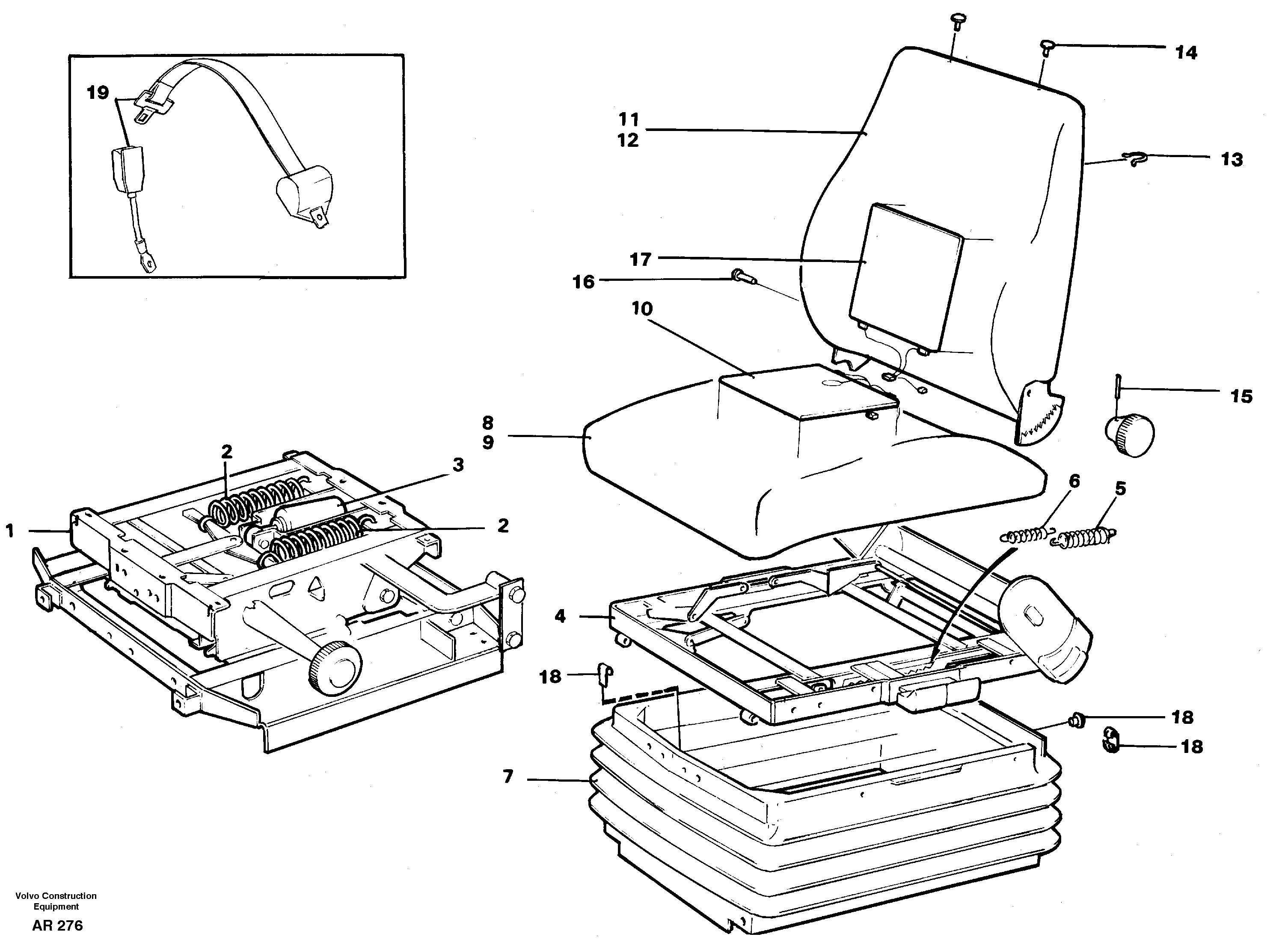 19

14

11
12

13

17

16

10

15

8
9

2

3

1

2

6

5

4

18

18

18

7

Volvo Construction Equipment

AR 276