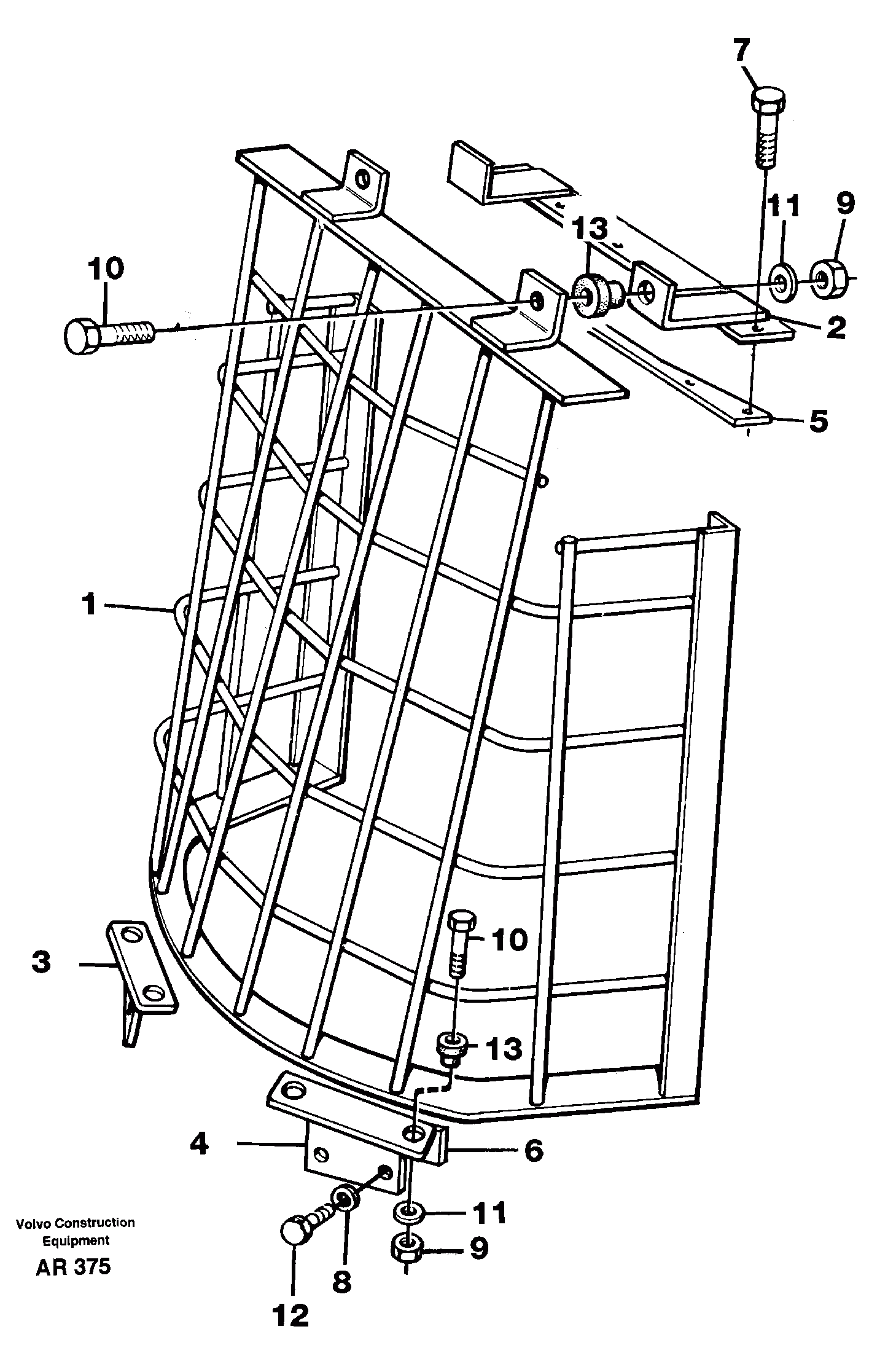 7
11
9
13
10
2
5
1
10
3
13
4
6
11
9
8
12
Volvo Construction Equipment
AR 375