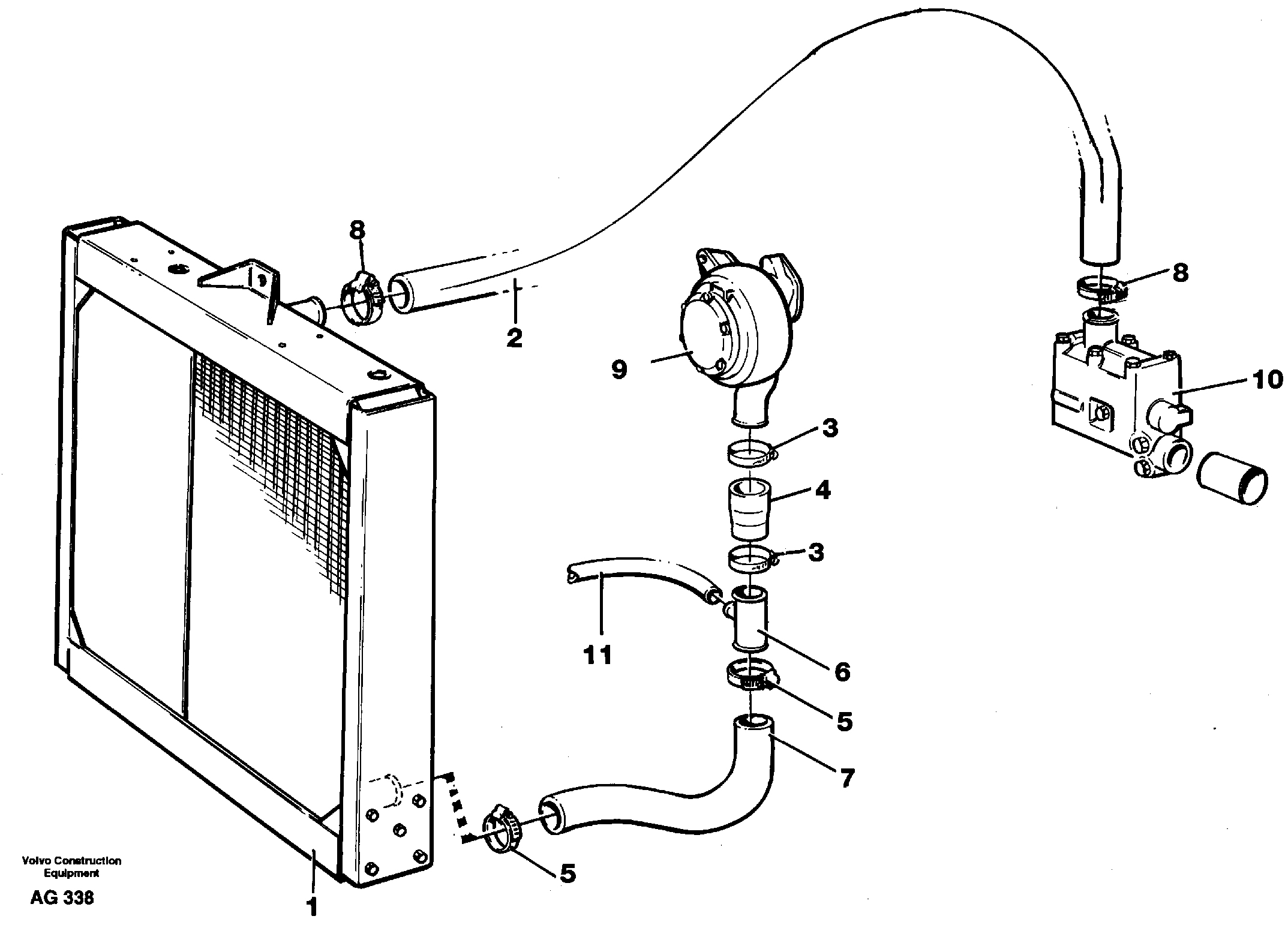 8
2
8
9
10
3
4
3
11
6
5
7
5
1
Volvo Construction Equipment
AG 338