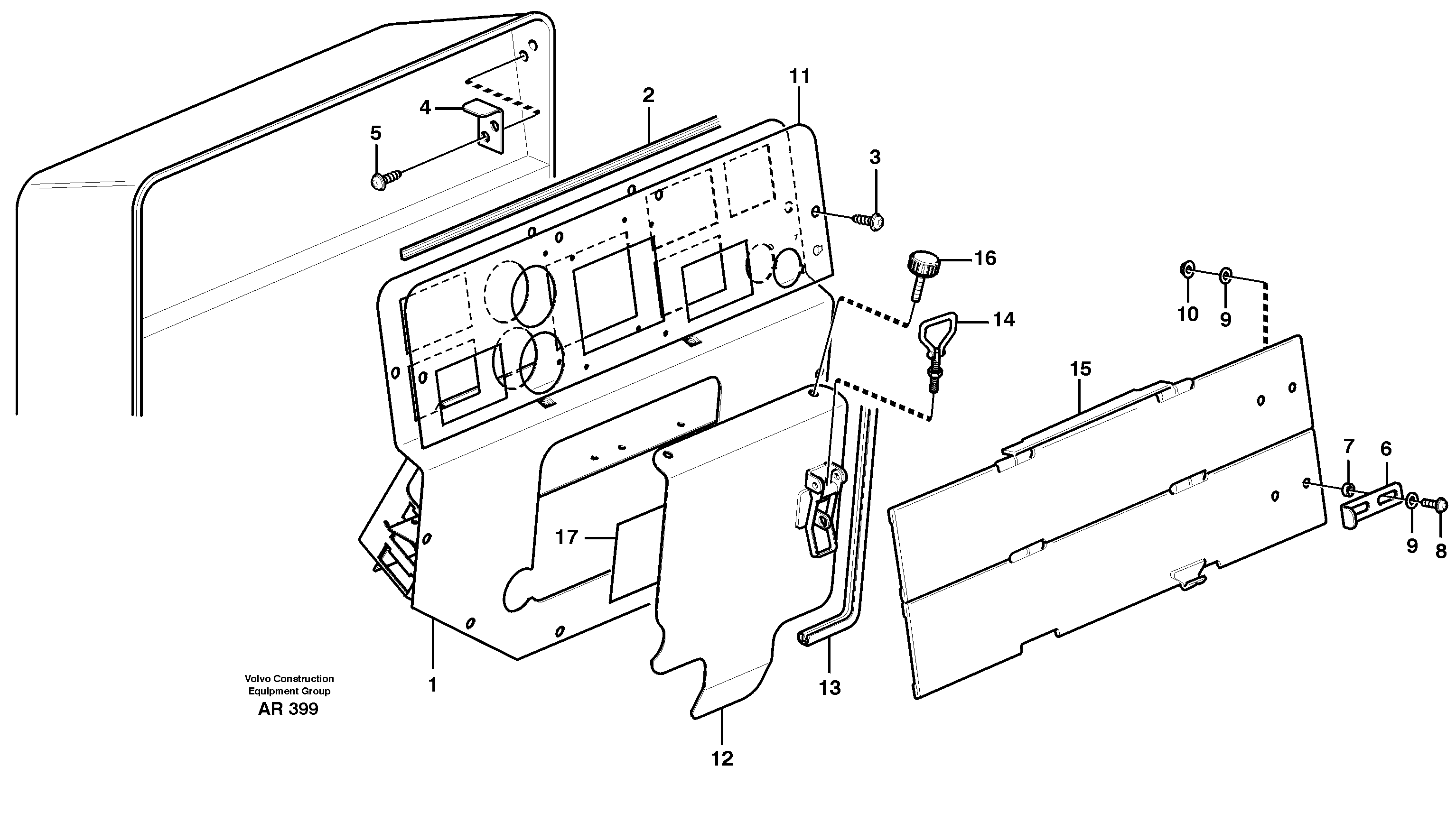 11
2
4
5
3
16
14
10
9
15
7
6
9
8
17
1
13
12

Volvo Construction
Equipment Group
AR 399