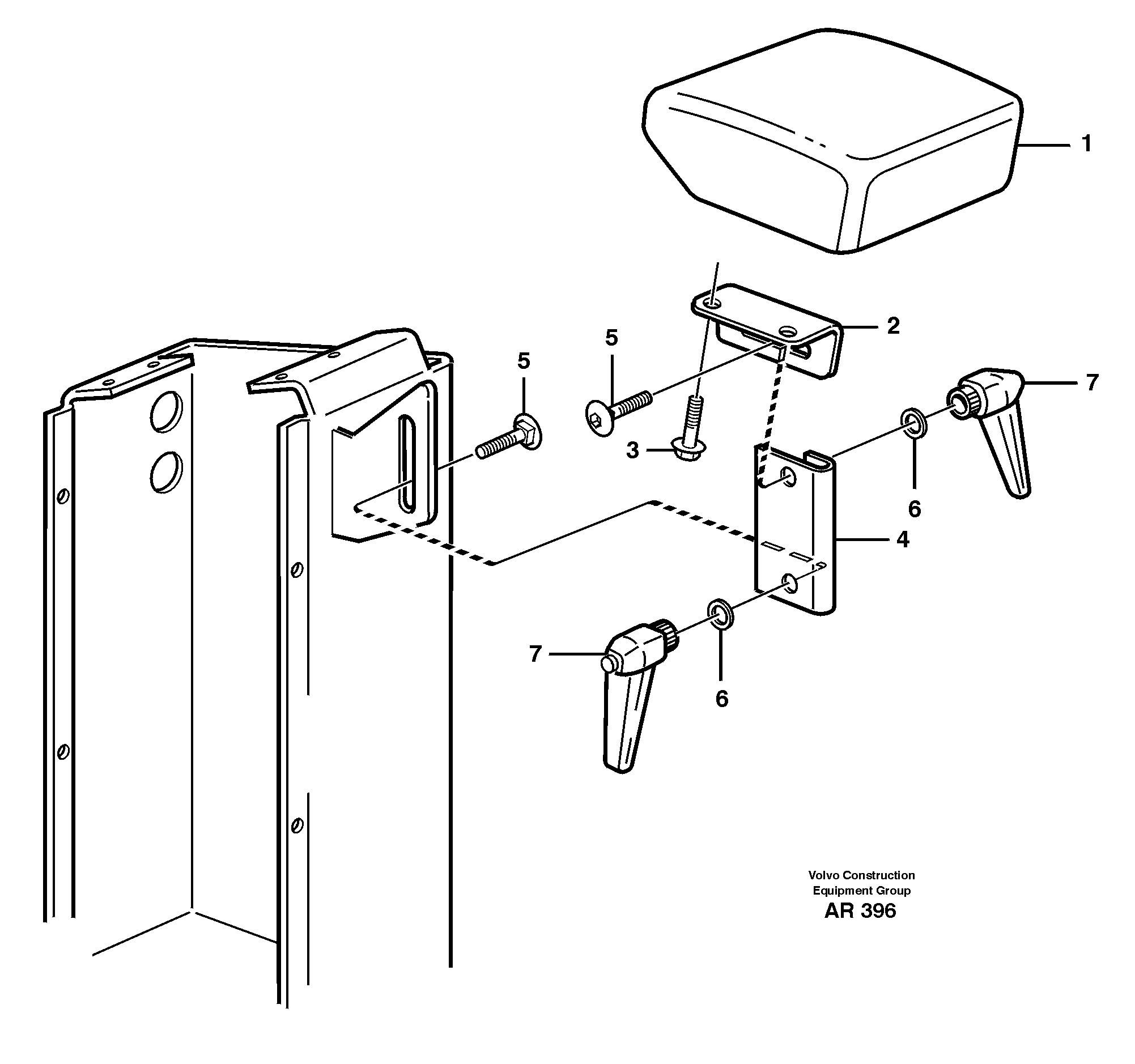 1

2

5

5

7

3

6

4

7

6

Volvo Construction
Equipment Group
AR 396