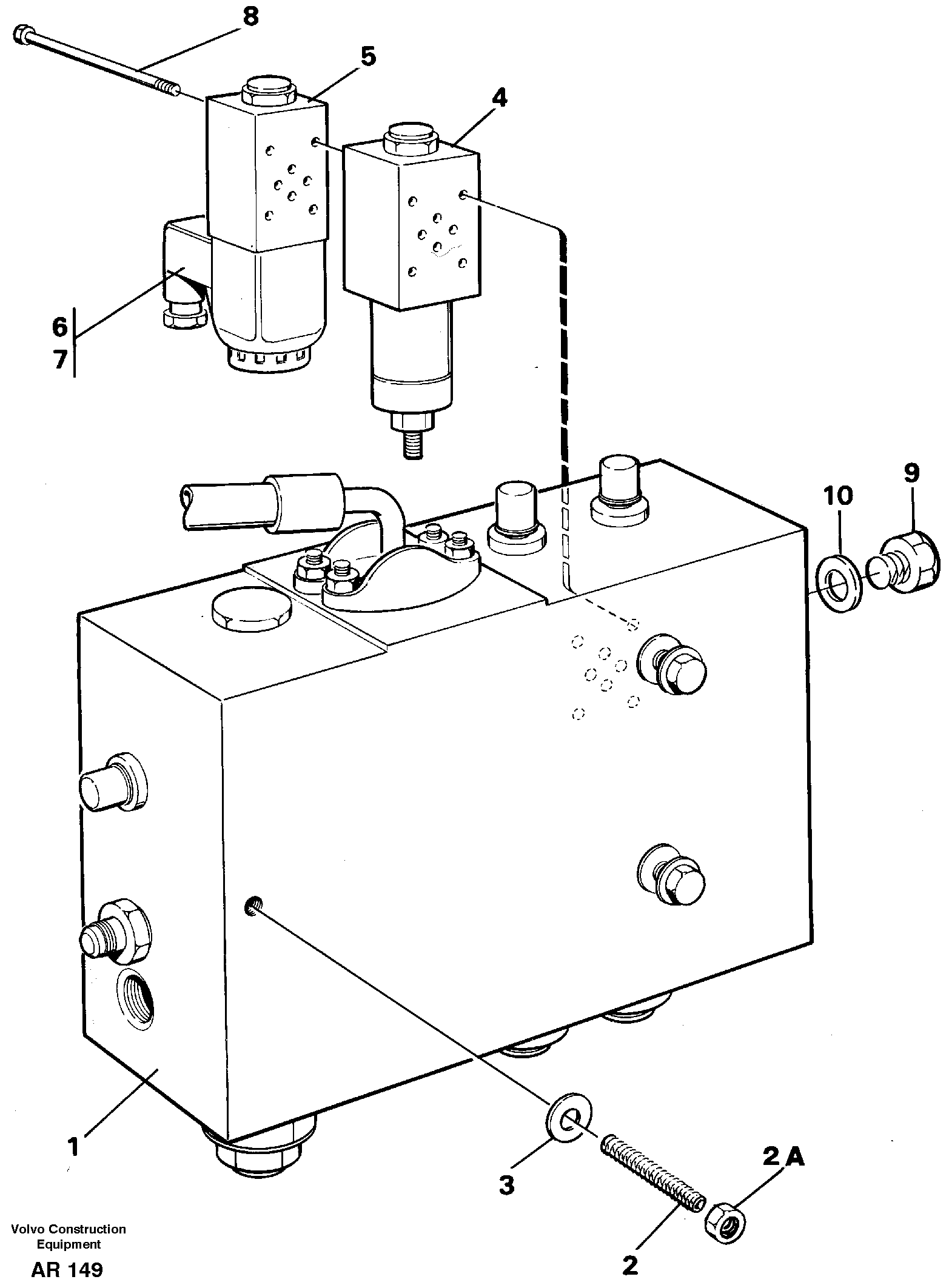 8
5
4
6
7
10
9
1
3
2 A
2
Volvo Construction Equipment
AR 149