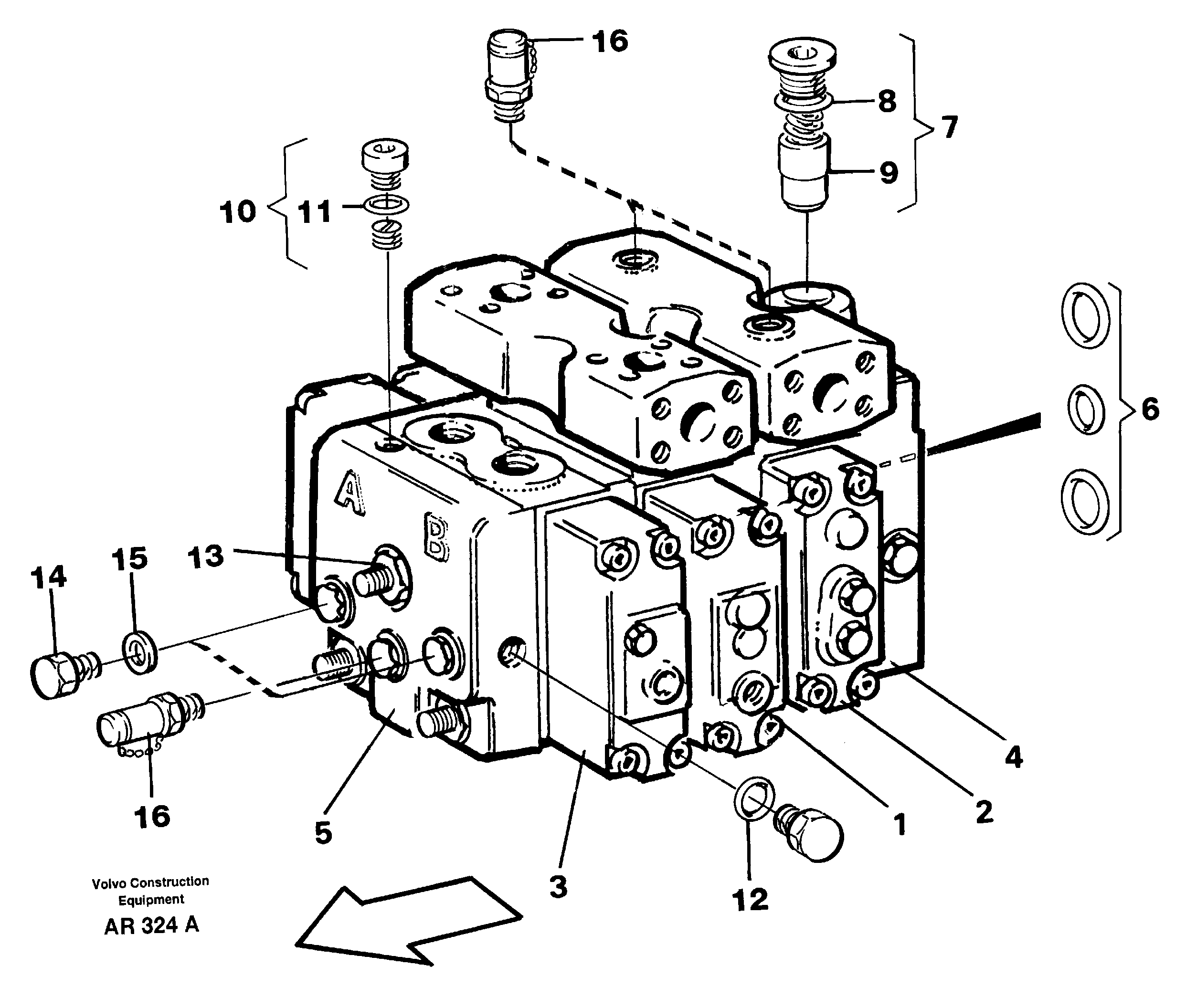 16
8
7
9
10
11
6
A
B
13
15
14
16
5
3
12
1
2
4
Volvo Construction Equipment
AR 324 A