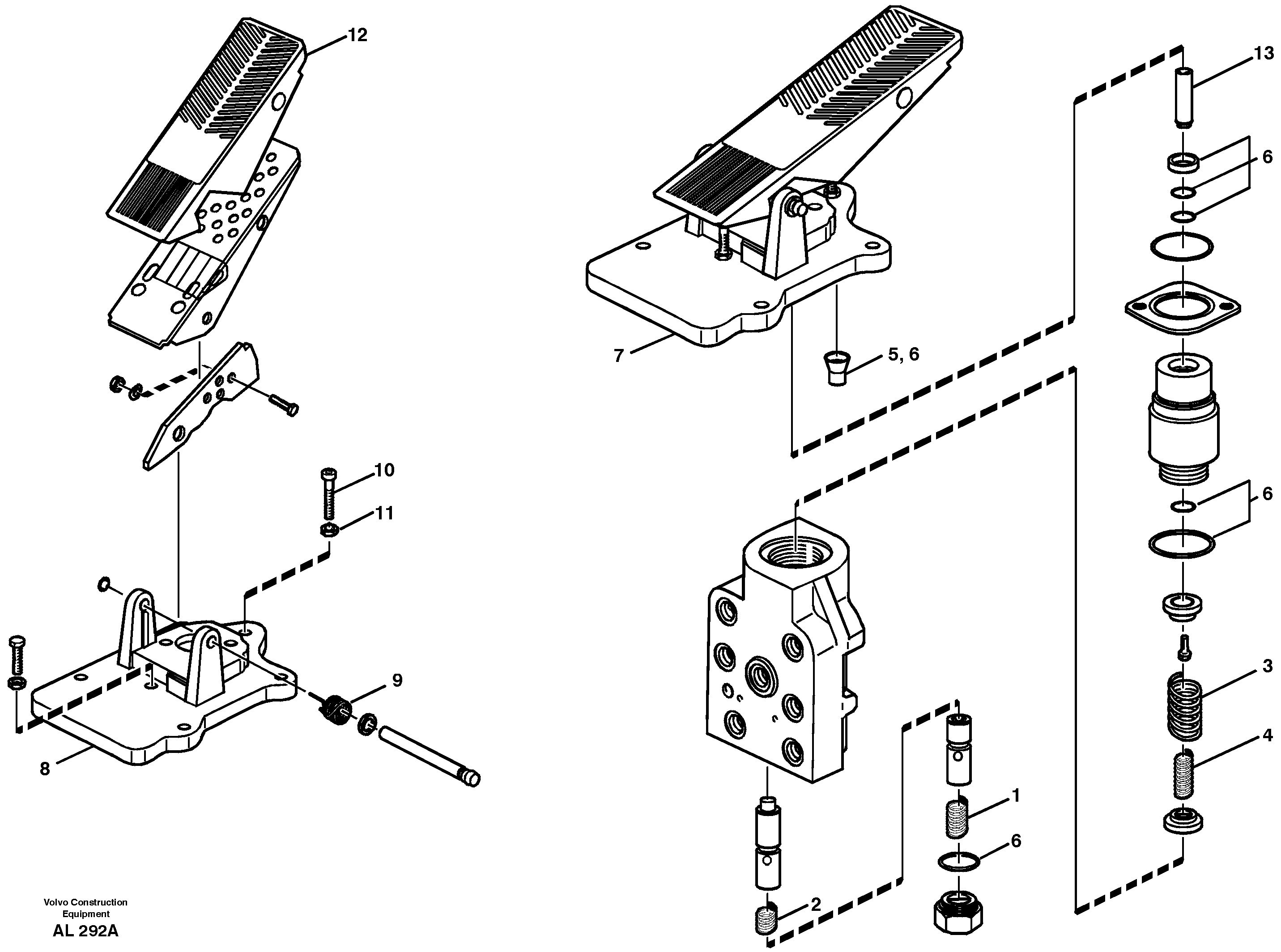 12

13

6

7

5, 6

10

11

6

9

3

8

4

1

6

2

Volvo Construction Equipment

AL 292A