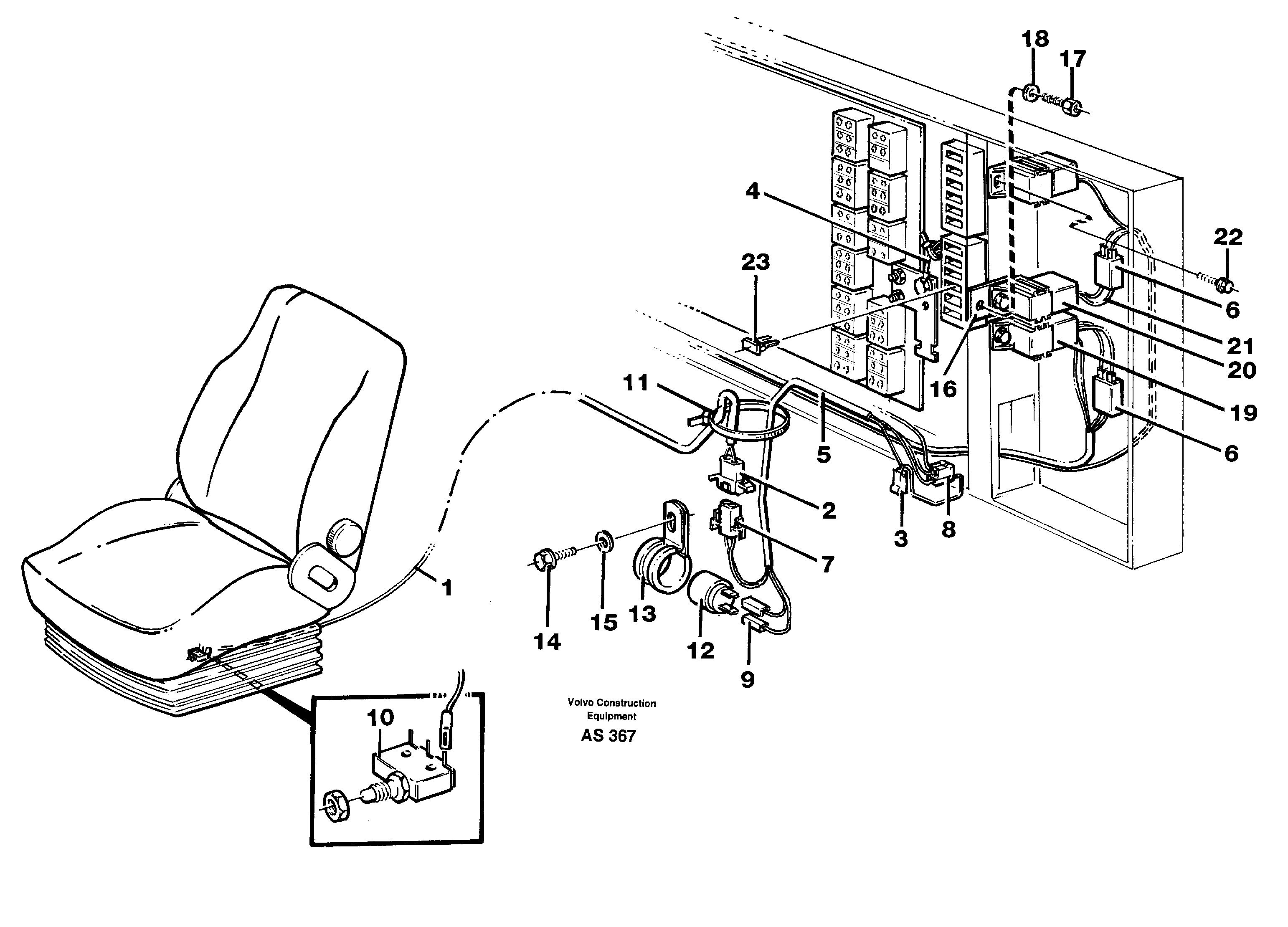 18
17
4
22
23
6
21
20
16
11
19
5
6
2
3
8
7
1
14
15
13
12
9
10
Volvo Construction Equipment
AS 367