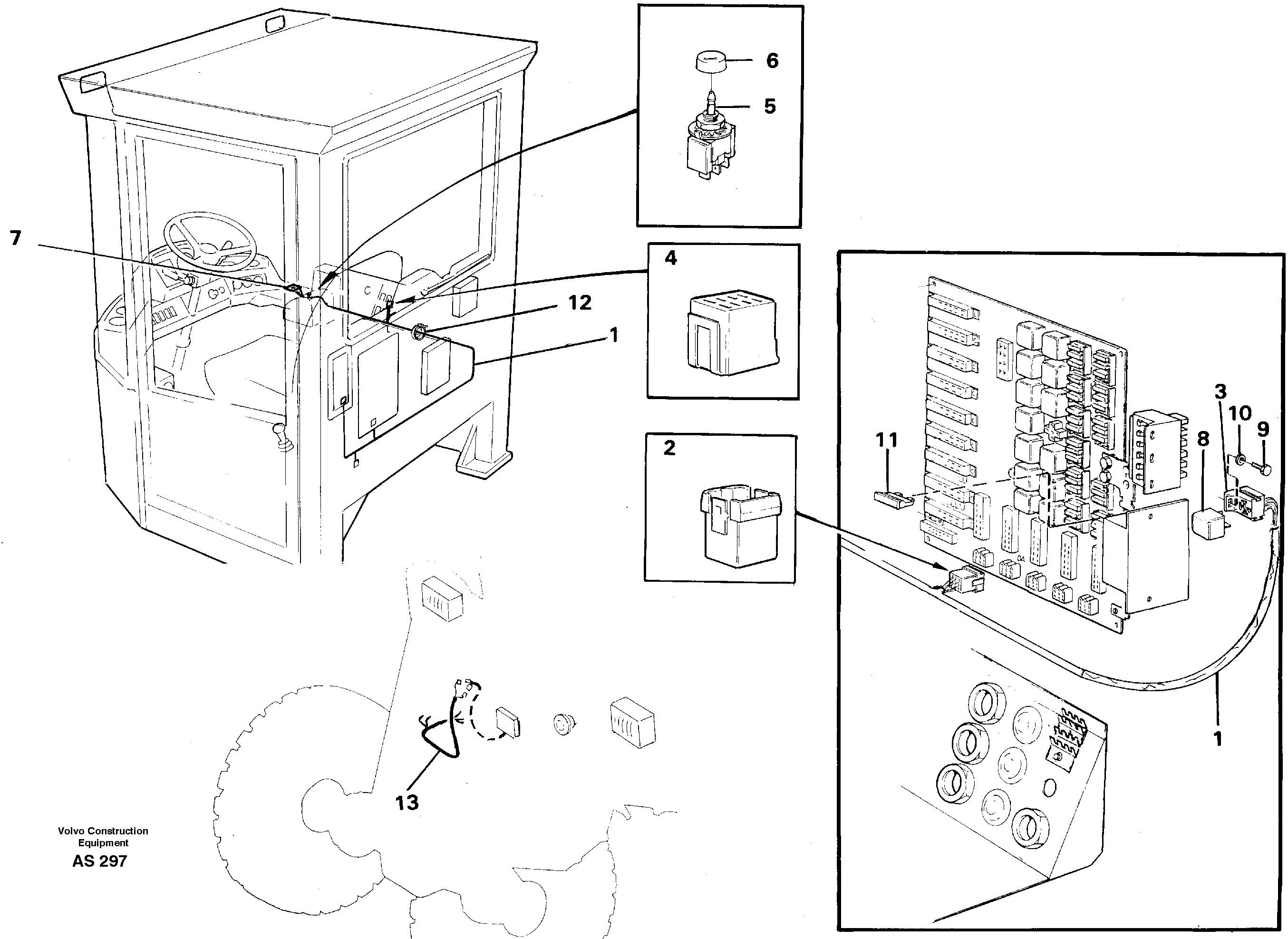 6
5
7
4
12
1
3
10
9
11
8
2
1
13
Volvo Construction Equipment
AS 297