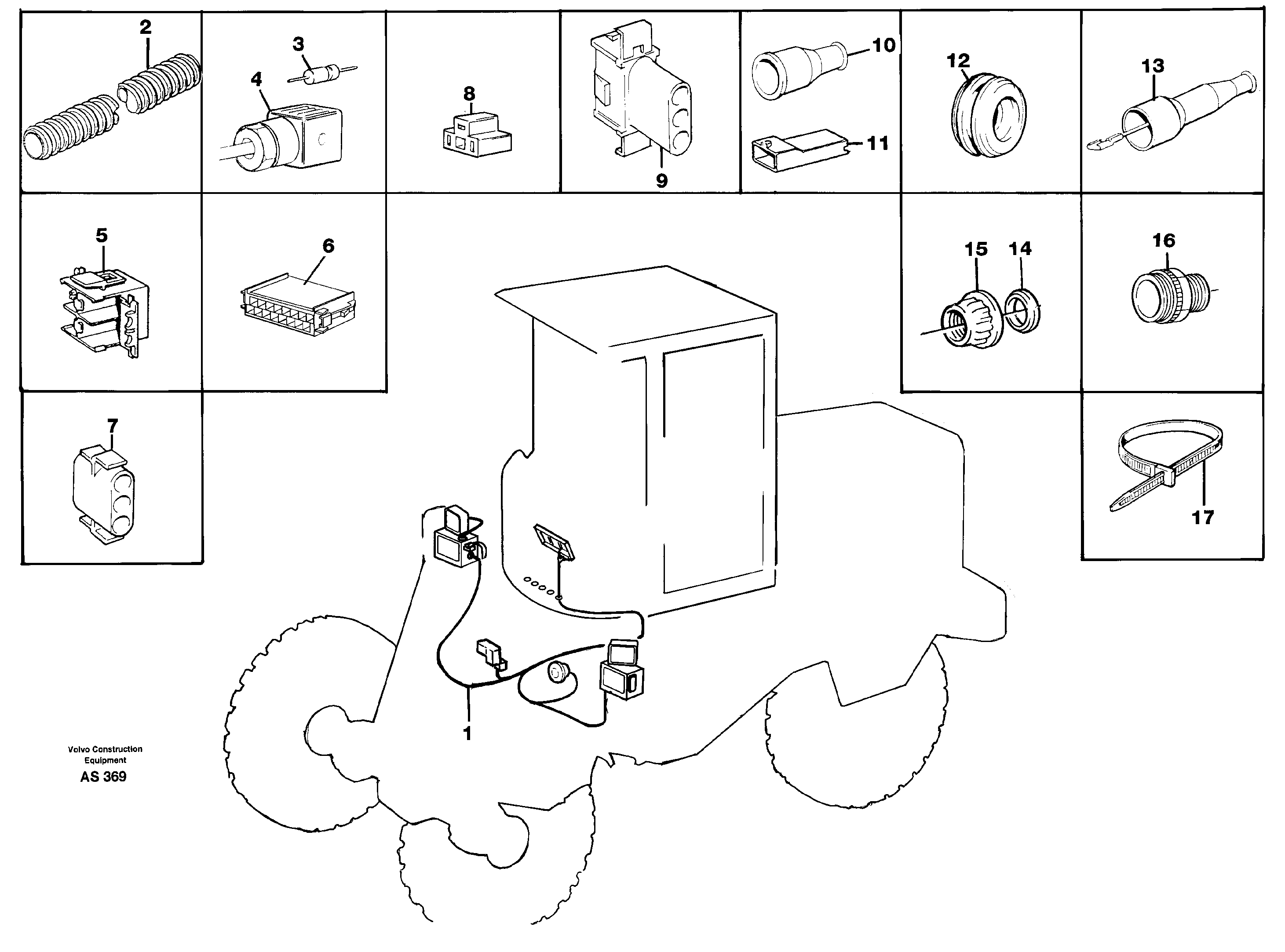 2
3
4
8
9
10
11
12
13
5
6
15
14
16
7
17
1
Volvo Construction Equipment
AS 369