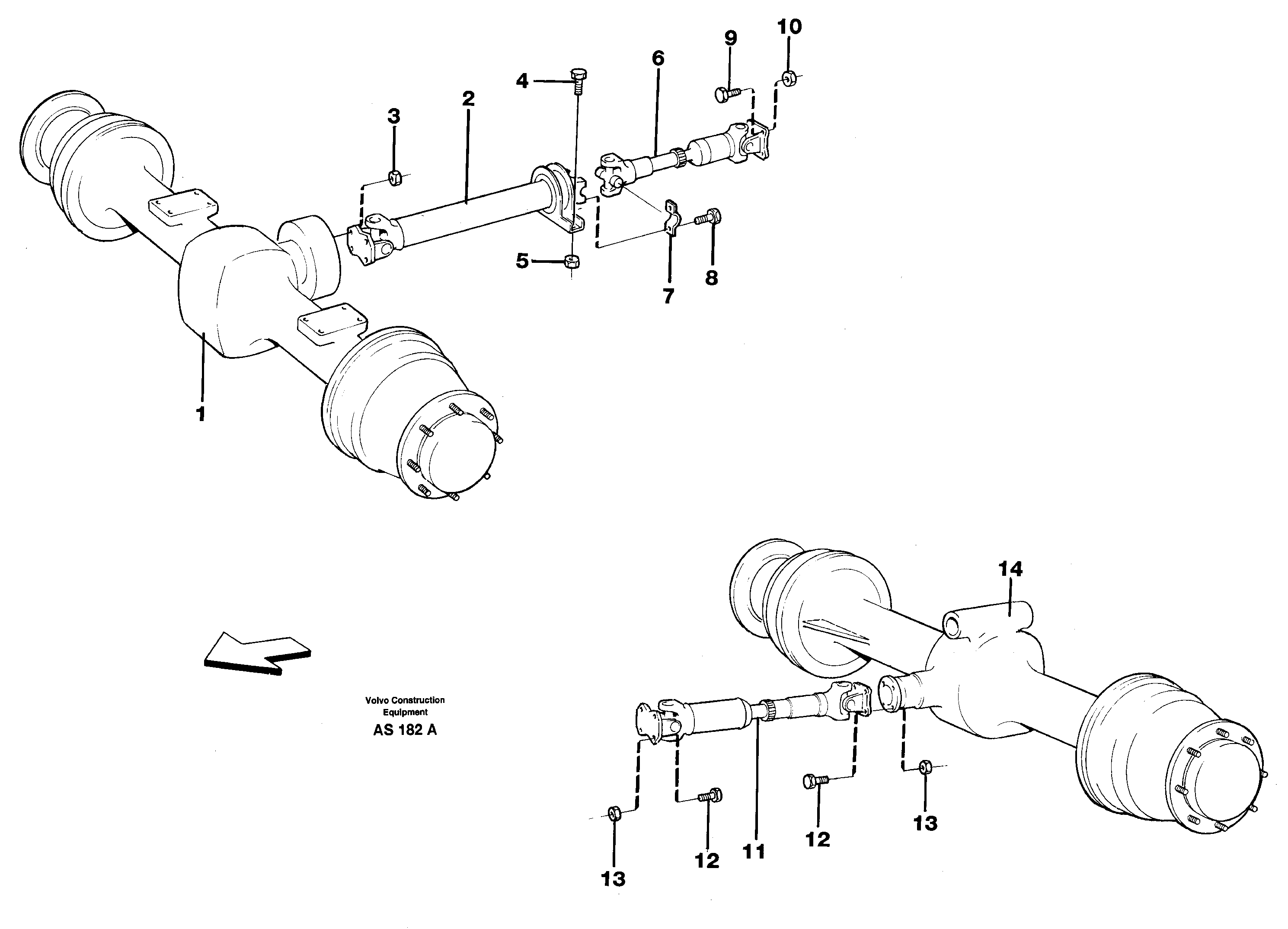 10
9
6
4
2
3
5
7
8
1
14
Volvo Construction Equipment
AS 182 A
13
12
11
12
13