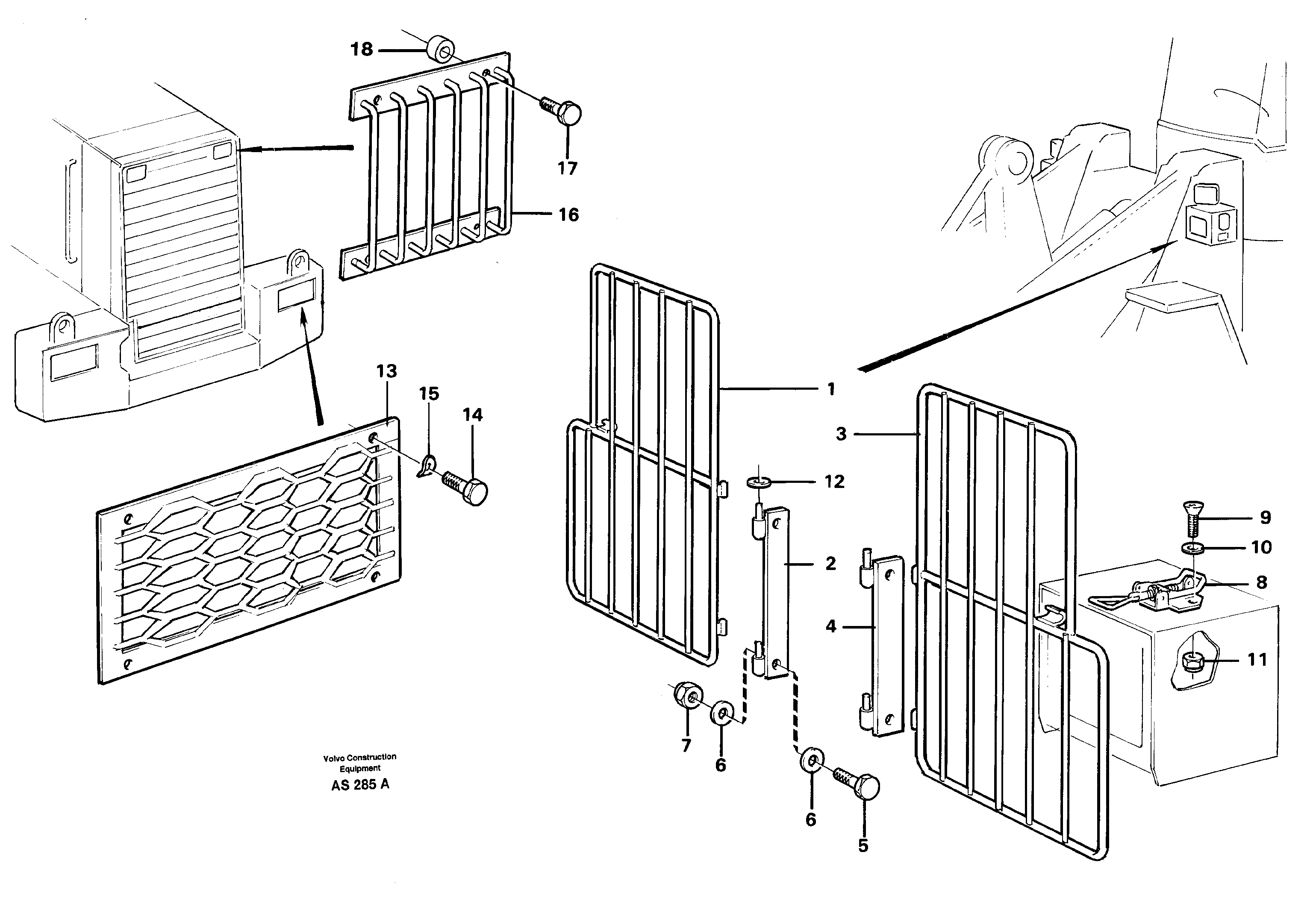 18

17

16

13

15

14

1

3

12

9

10

2

8

4

11

7

6

6

5

Volvo Construction Equipment

AS 285 A