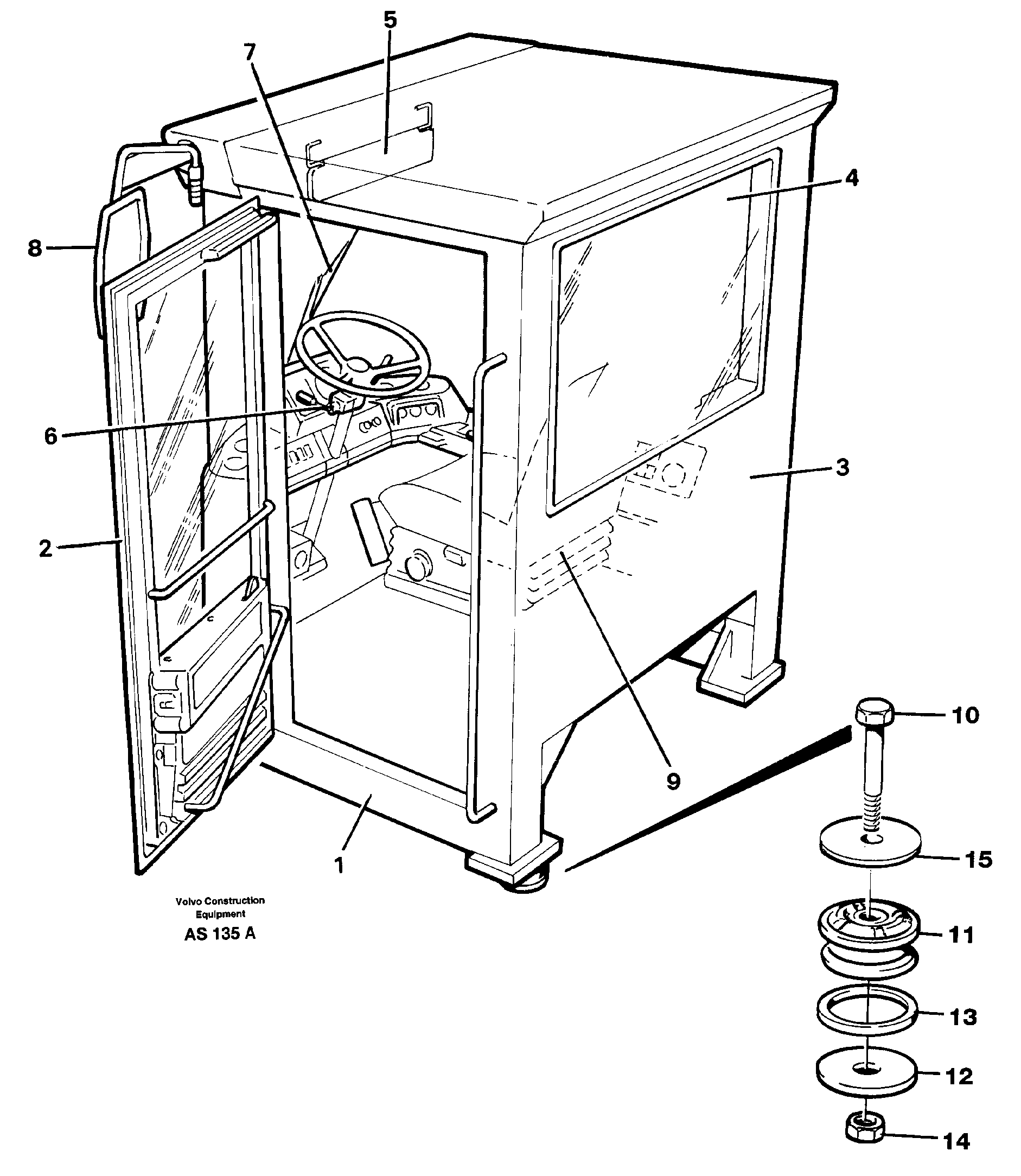 5
7
4
8
6
3
2
9
10
1
15
Volvo Construction Equipment
AS 135 A
11
13
12
14