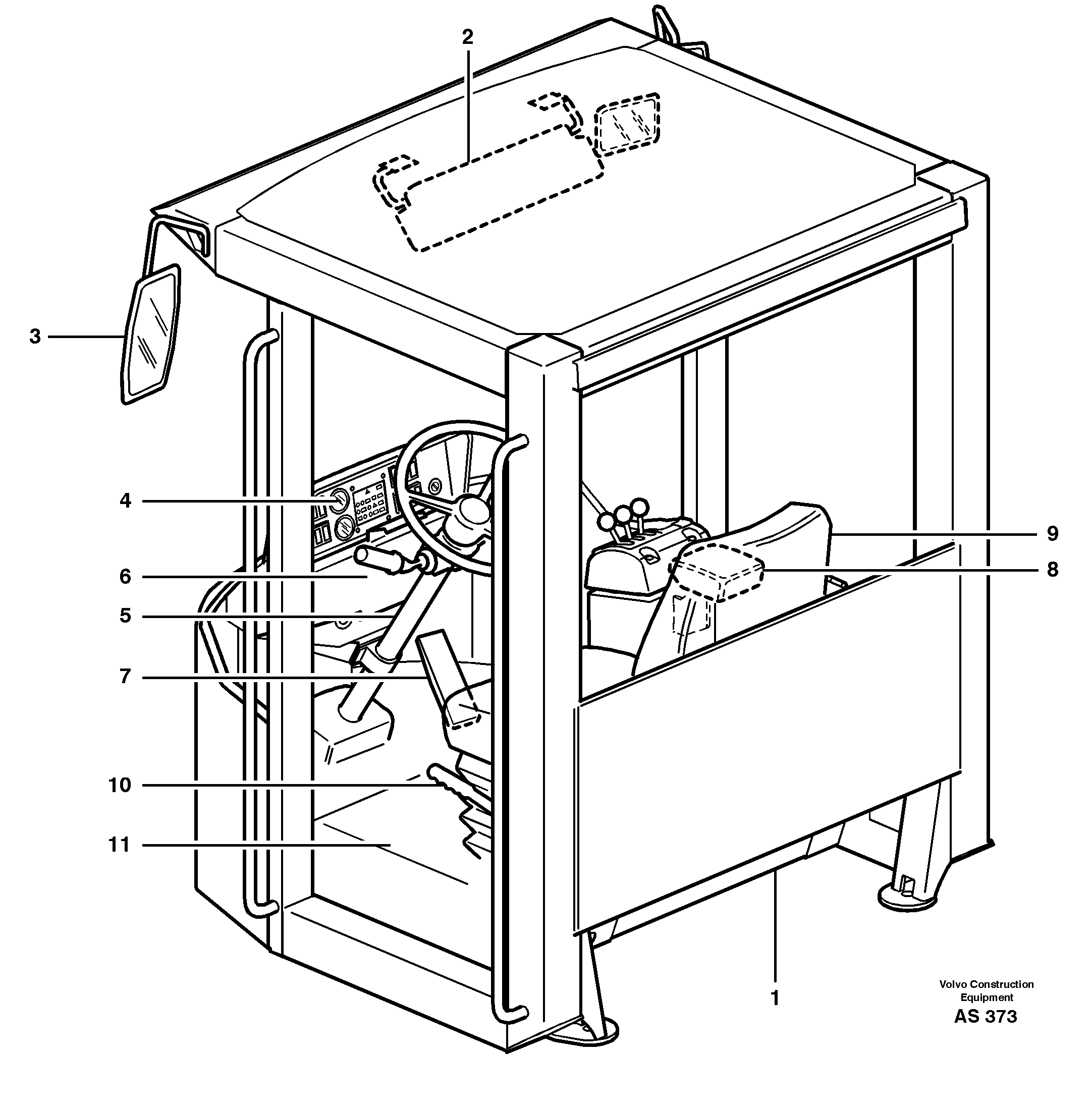 2

3

4

6

5

7

10

11

9

8

1

Volvo Construction Equipment
AS 373