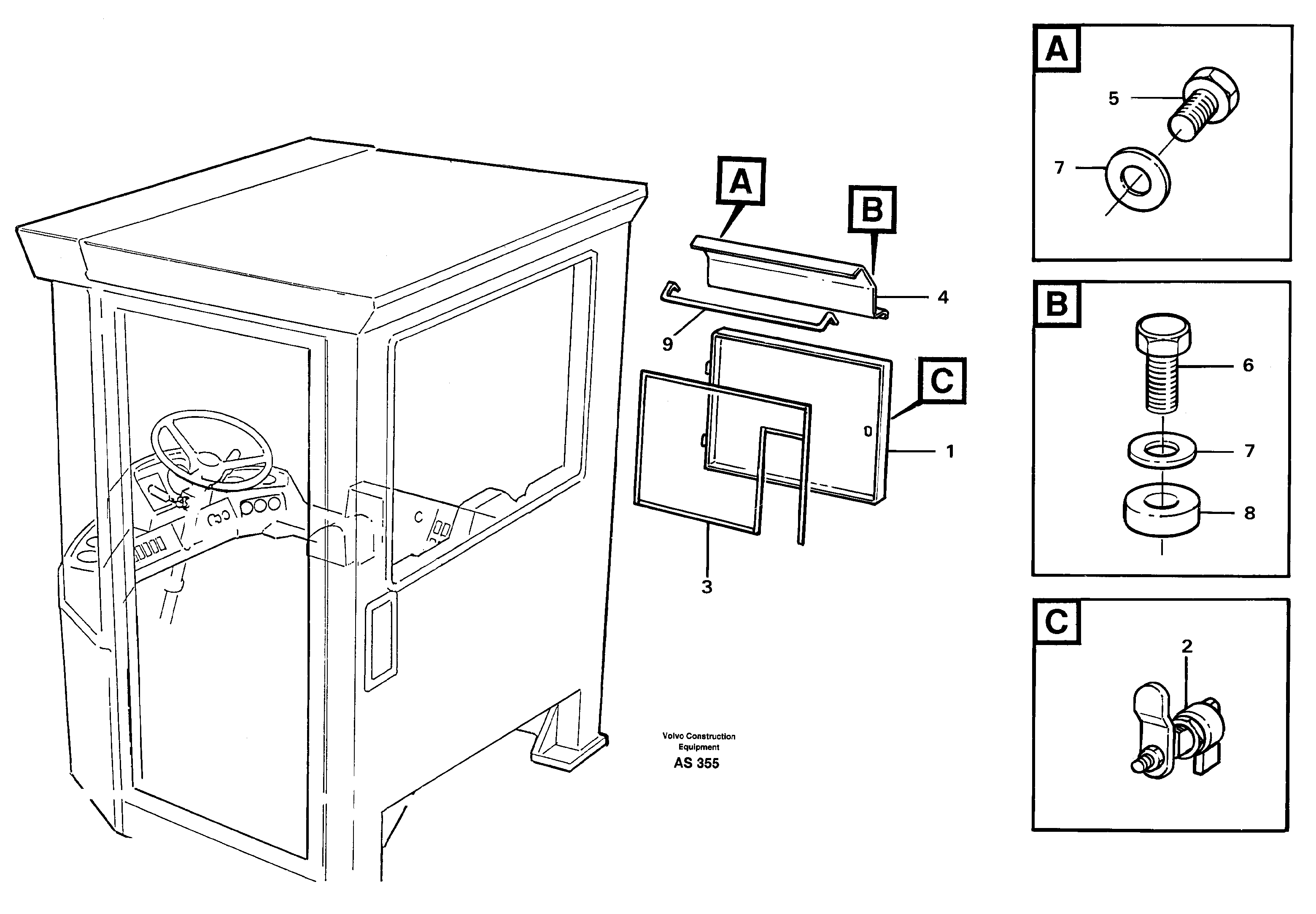 A
B
4
9
C
1
3

Volvo Construction Equipment
AS 355

A
5
7

B
6
7
8

C
2