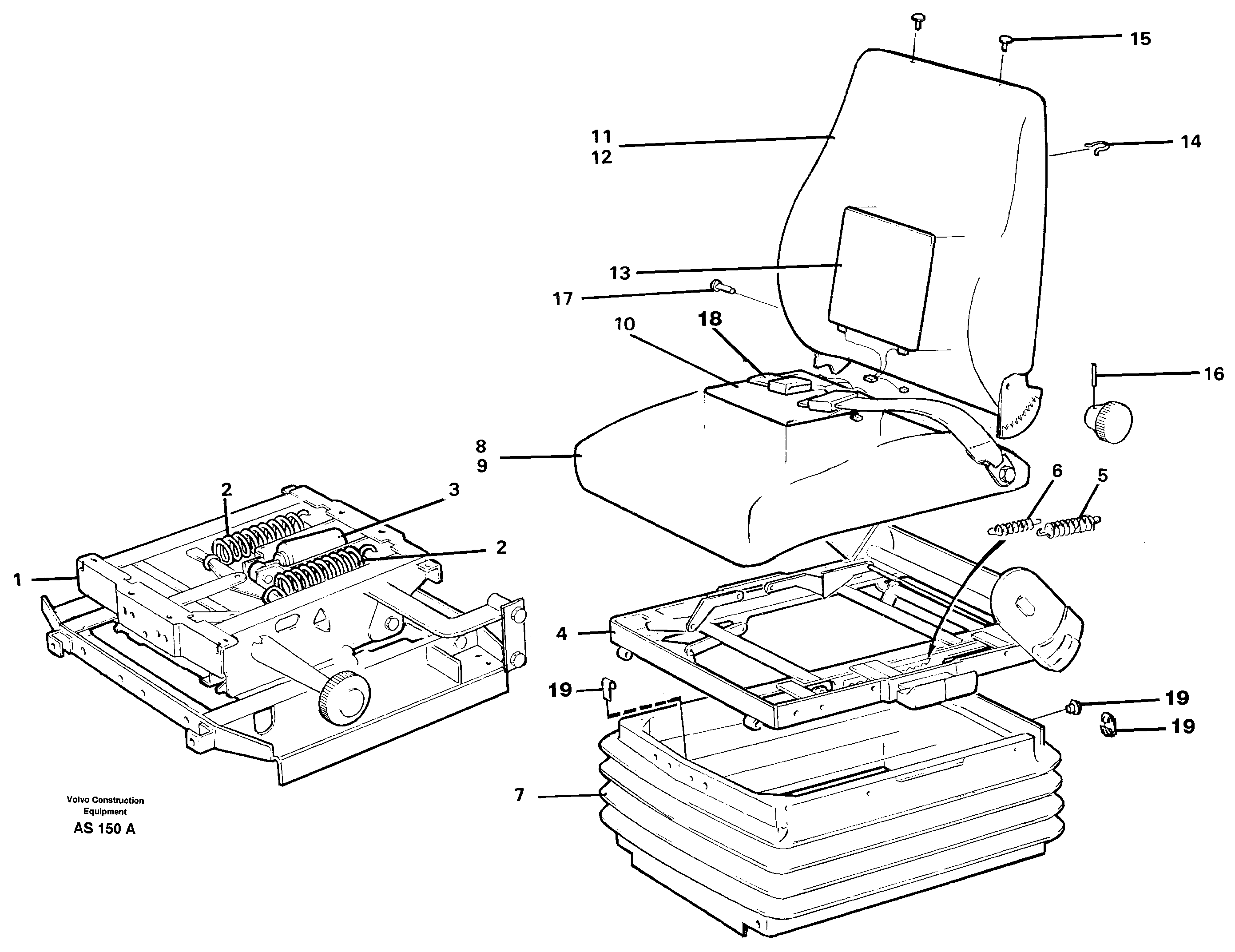 15

11
12

14

13

17

10

18

16

8
9

6

5

2

3

2

1

4

19

19

19

7

Volvo Construction Equipment

AS 150 A